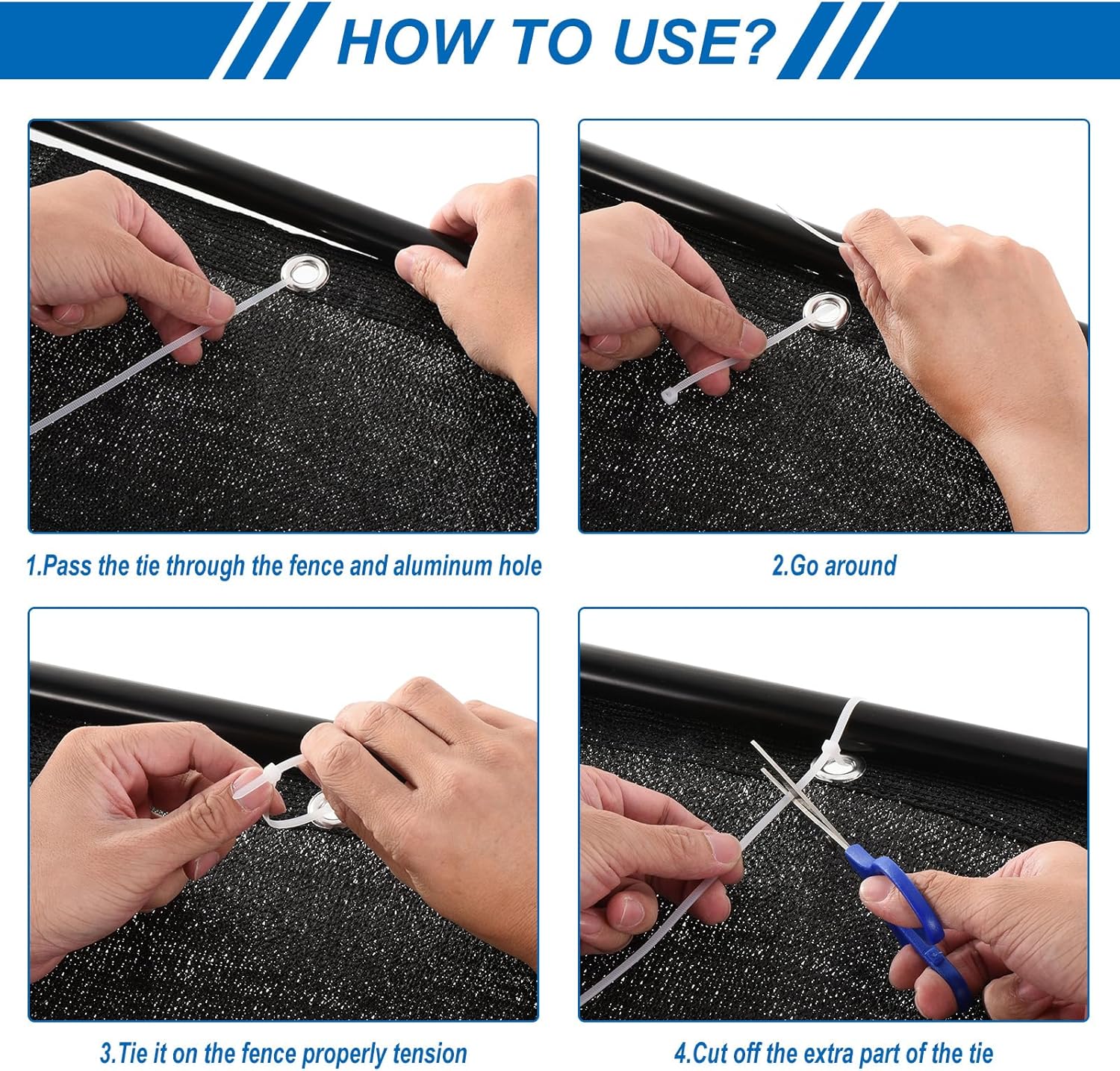 HOW TO USE?

1.Pass the tie through the fence and aluminum hole

2.Go around

3.Tie it on the fence properly tension

4.Cut off the extra part of the tie