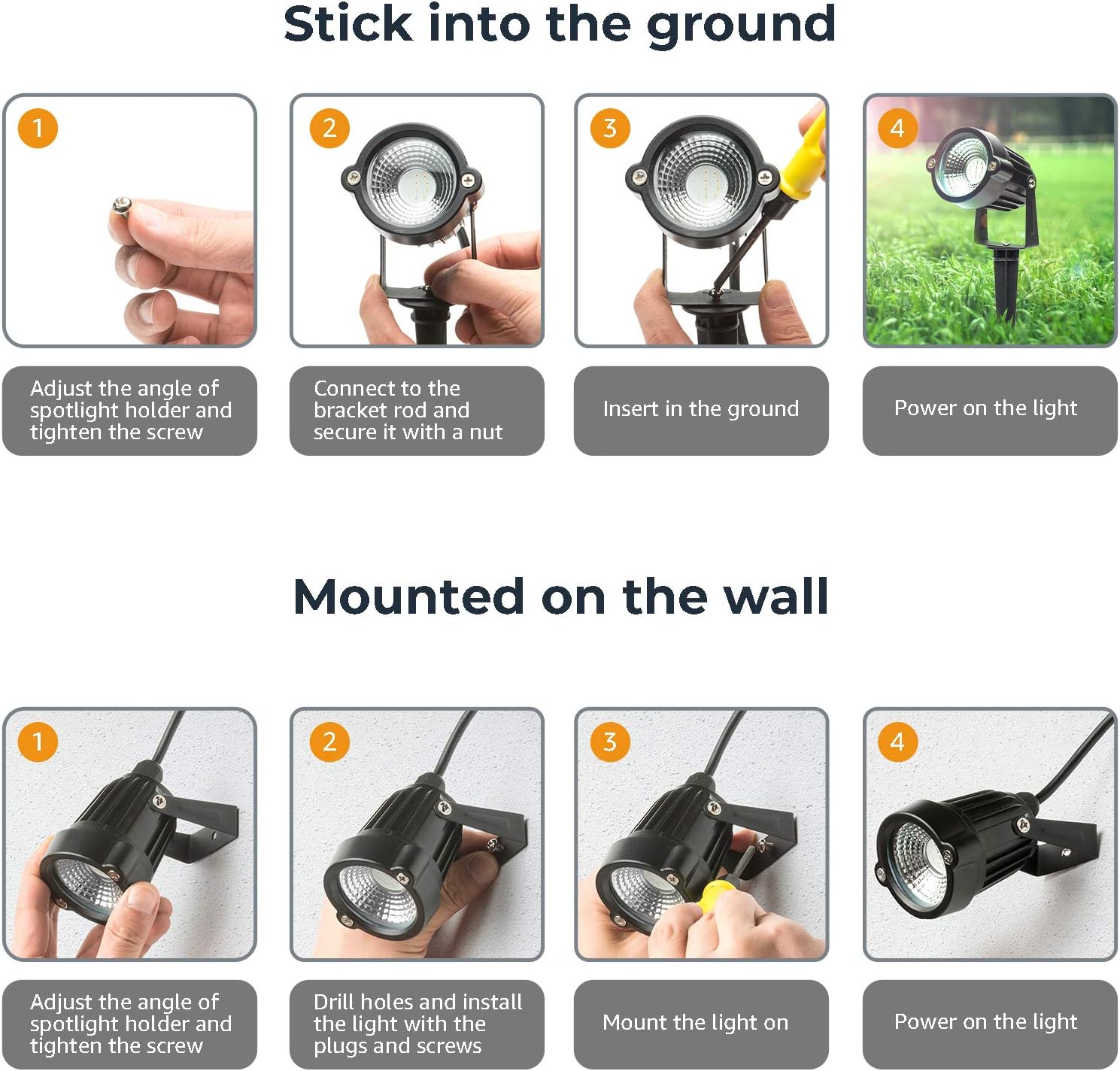 Stick into the ground

1

Adjust the angle of spotlight holder and tighten the screw

2

Connect to the bracket rod and secure it with a nut

3

Insert in the ground

4

Power on the light

Mounted on the wall

1

Adjust the angle of spotlight holder and tighten the screw

2

Drill holes and install the light with the plugs and screws

3

Mount the light on

4

Power on the light