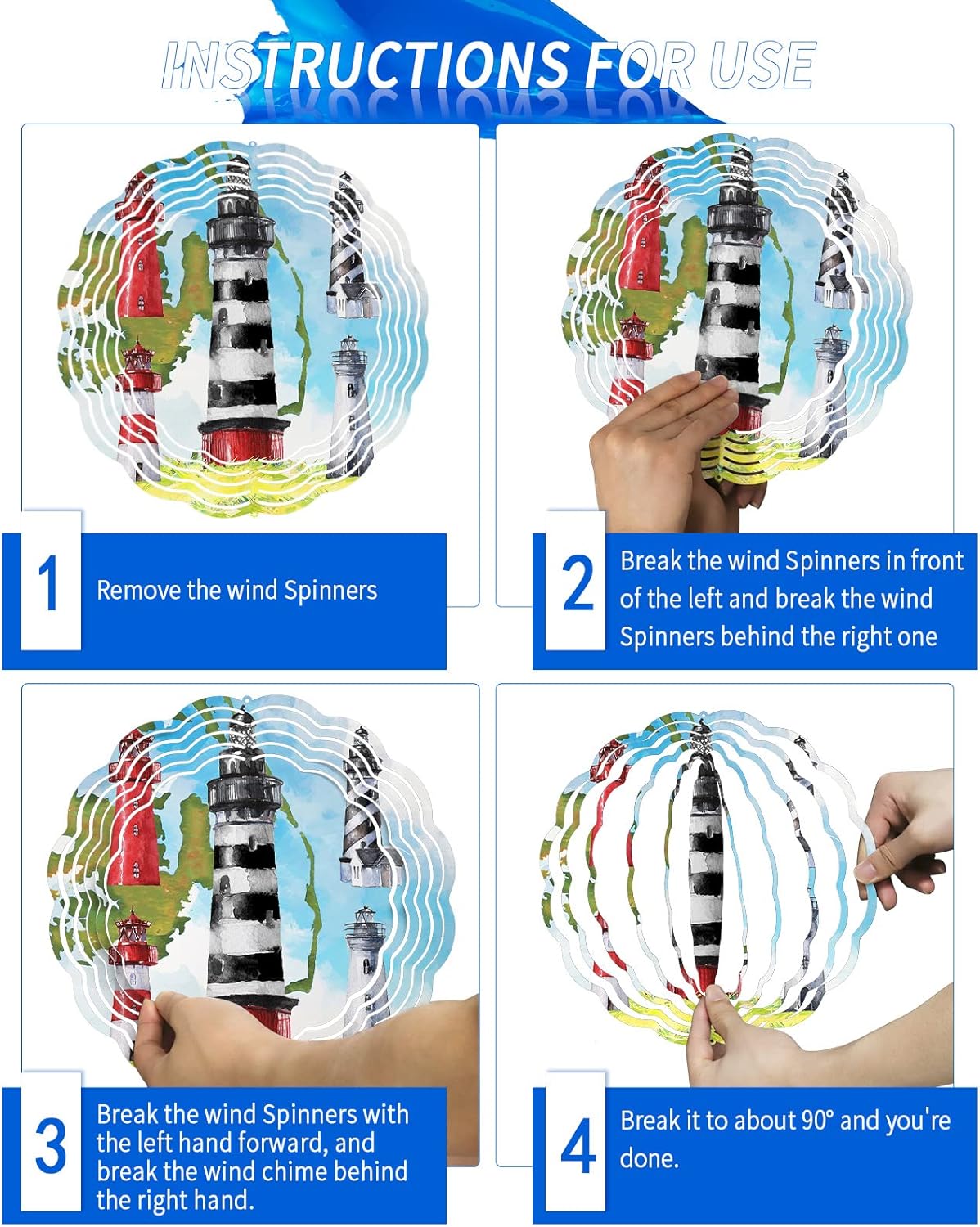 INSTRUCTIONS FOR USE

1 Remove the wind Spinners

2 Break the wind Spinners in front of the left and break the wind Spinners behind the right one

3 Break the wind Spinners with the left hand forward, and break the wind chime behind the right hand.

4 Break it to about 90° and you're done.