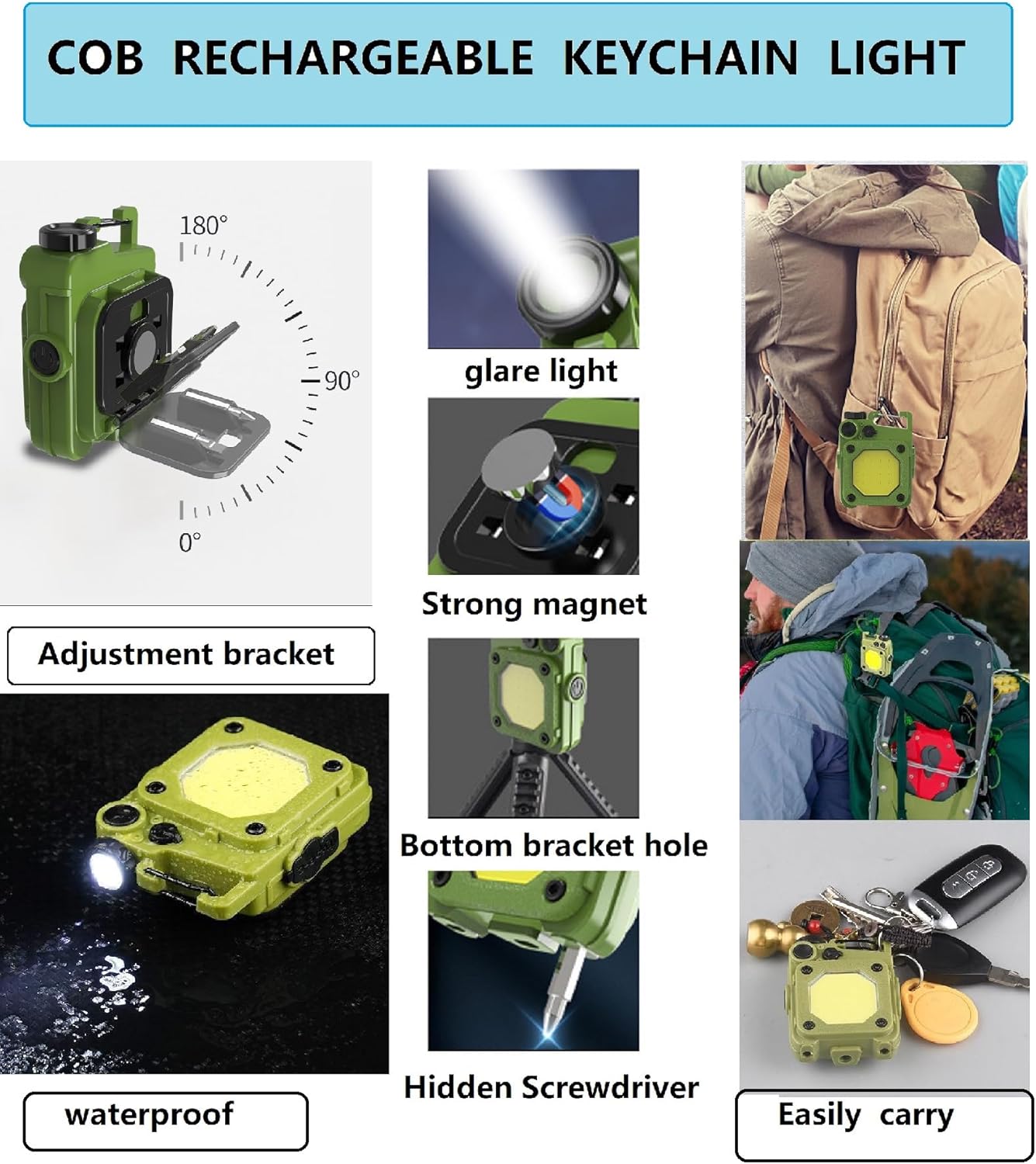 COB RECHARGEABLE KEYCHAIN LIGHT

180°

90°

0°

Adjustment bracket

waterproof

glare light

Strong magnet

Bottom bracket hole

Hidden Screwdriver

Easily carry