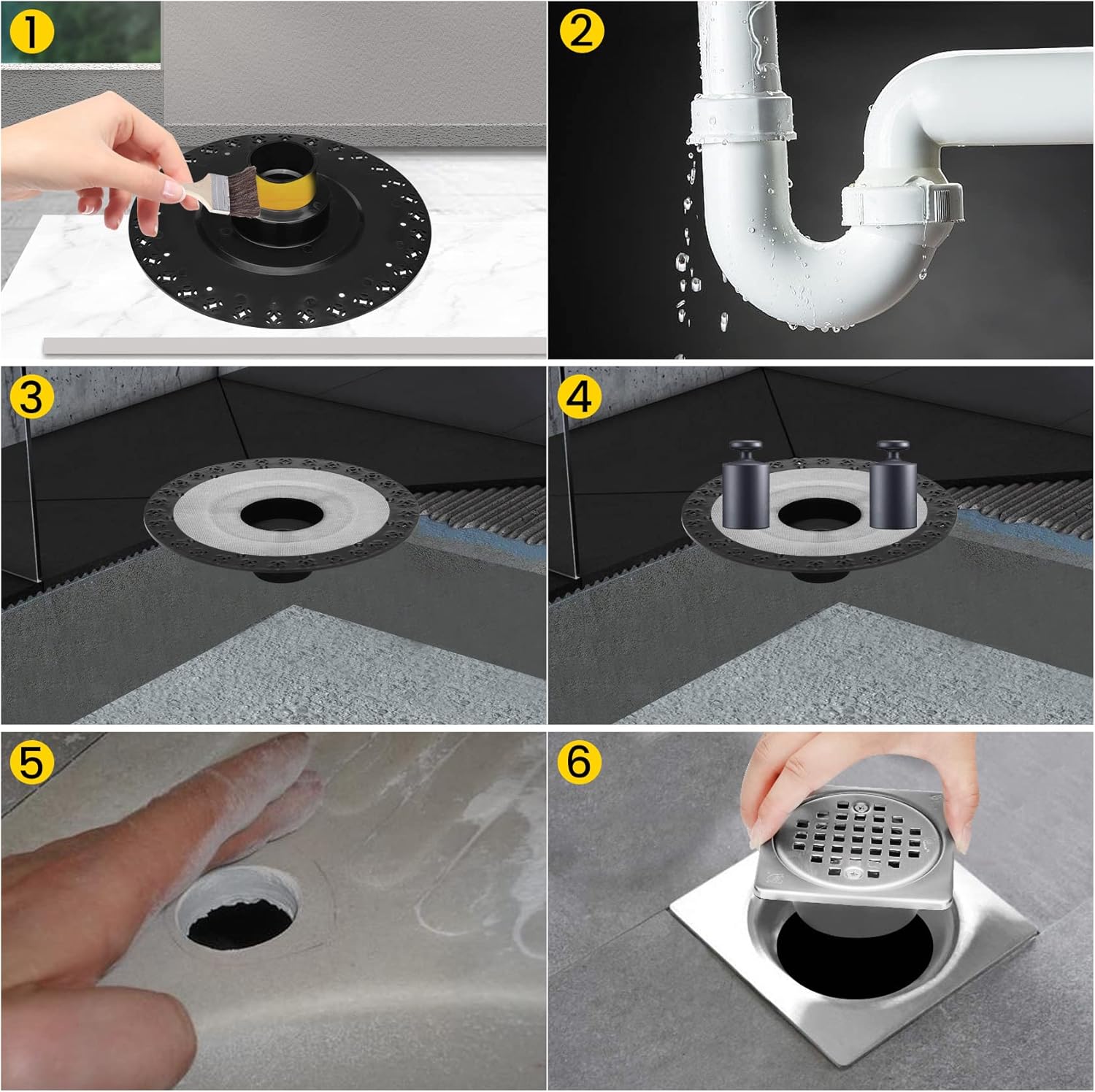 1
2
3
4
5
6