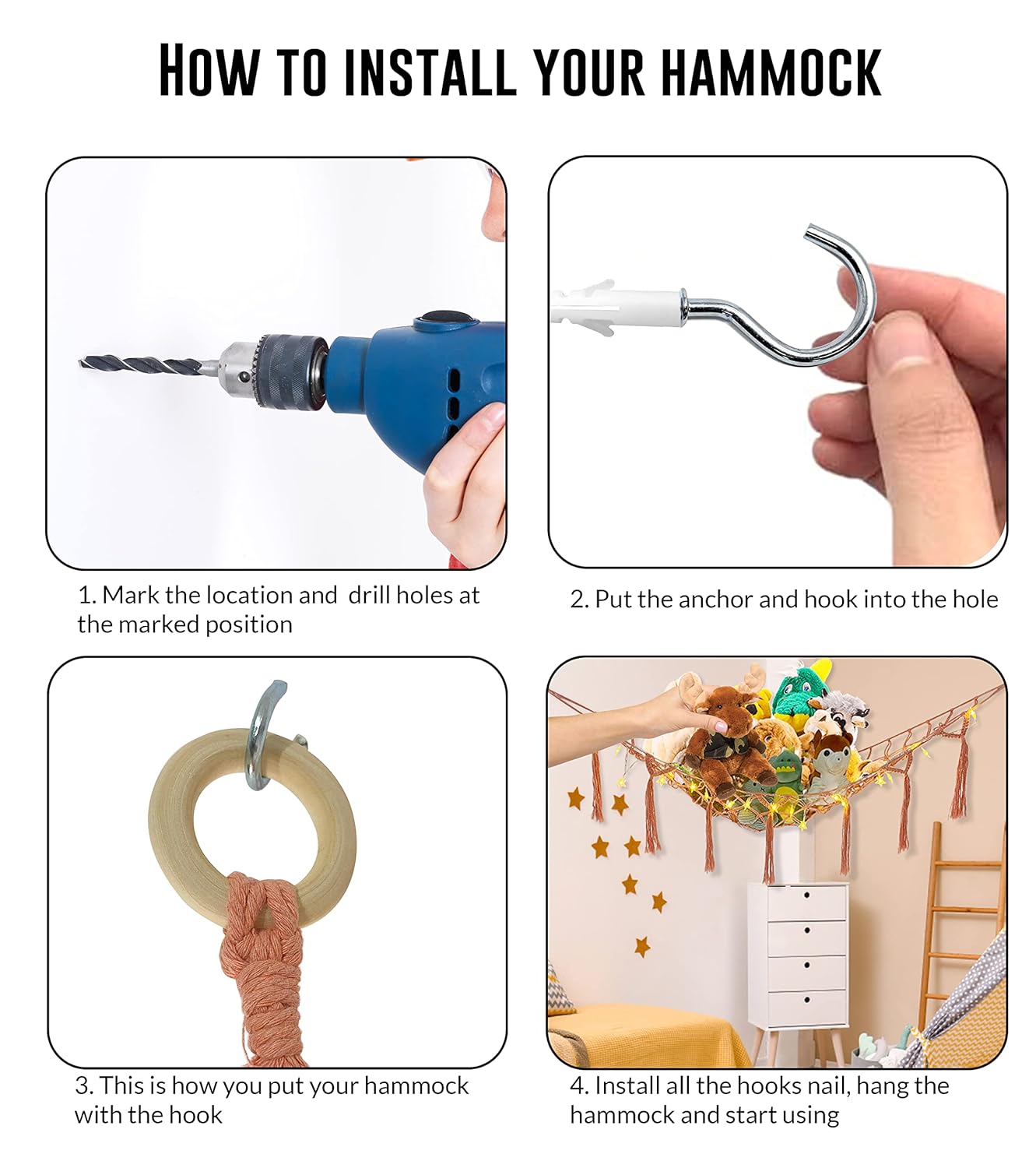 HOW TO INSTALL YOUR HAMMOCK

1. Mark the location and drill holes at the marked position

2. Put the anchor and hook into the hole

3. This is how you put your hammock with the hook

4. Install all the hooks nail, hang the hammock and start using