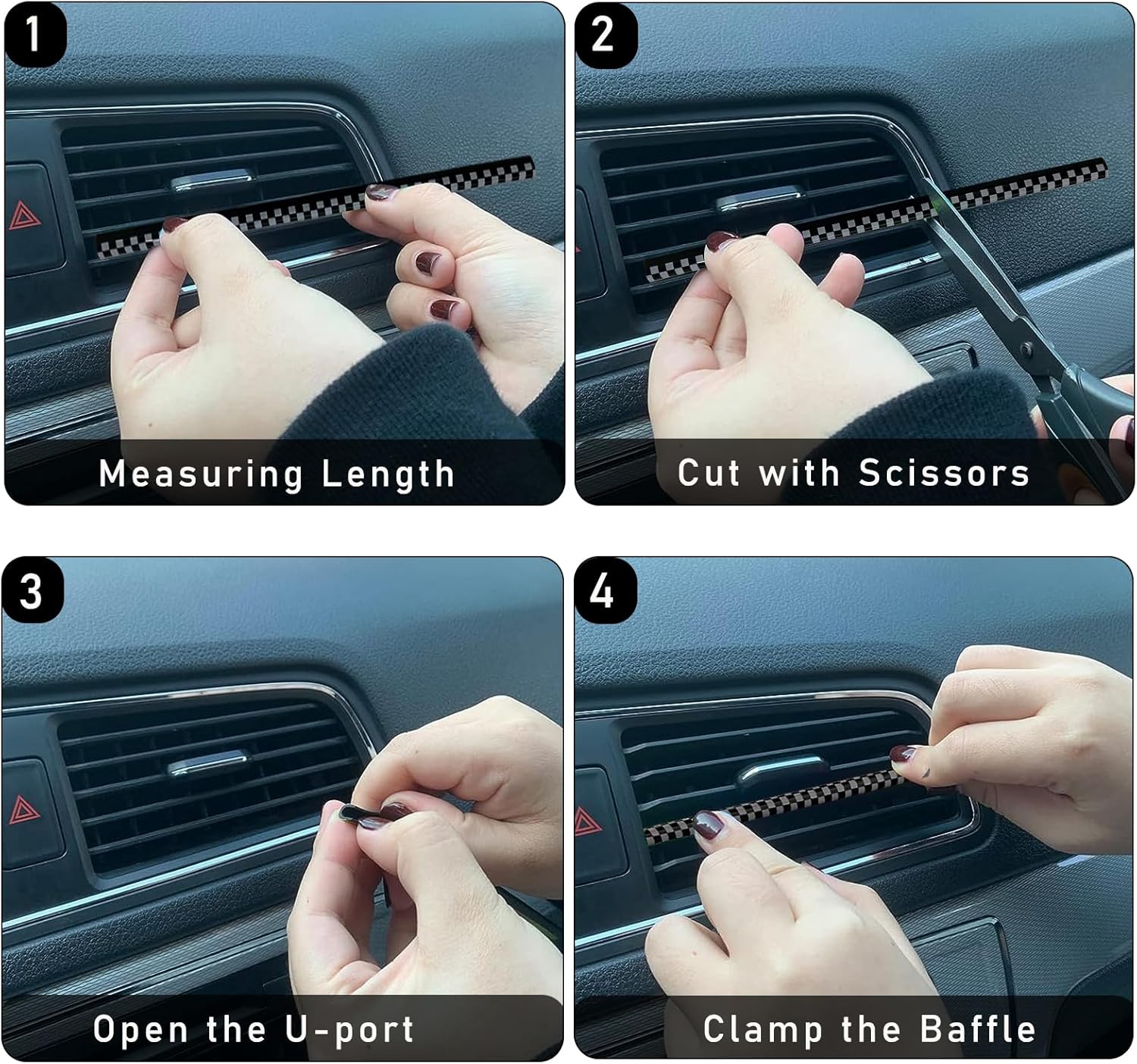 1

Measuring Length

2

Cut with Scissors

3

Open the U-port

4

Clamp the Baffle