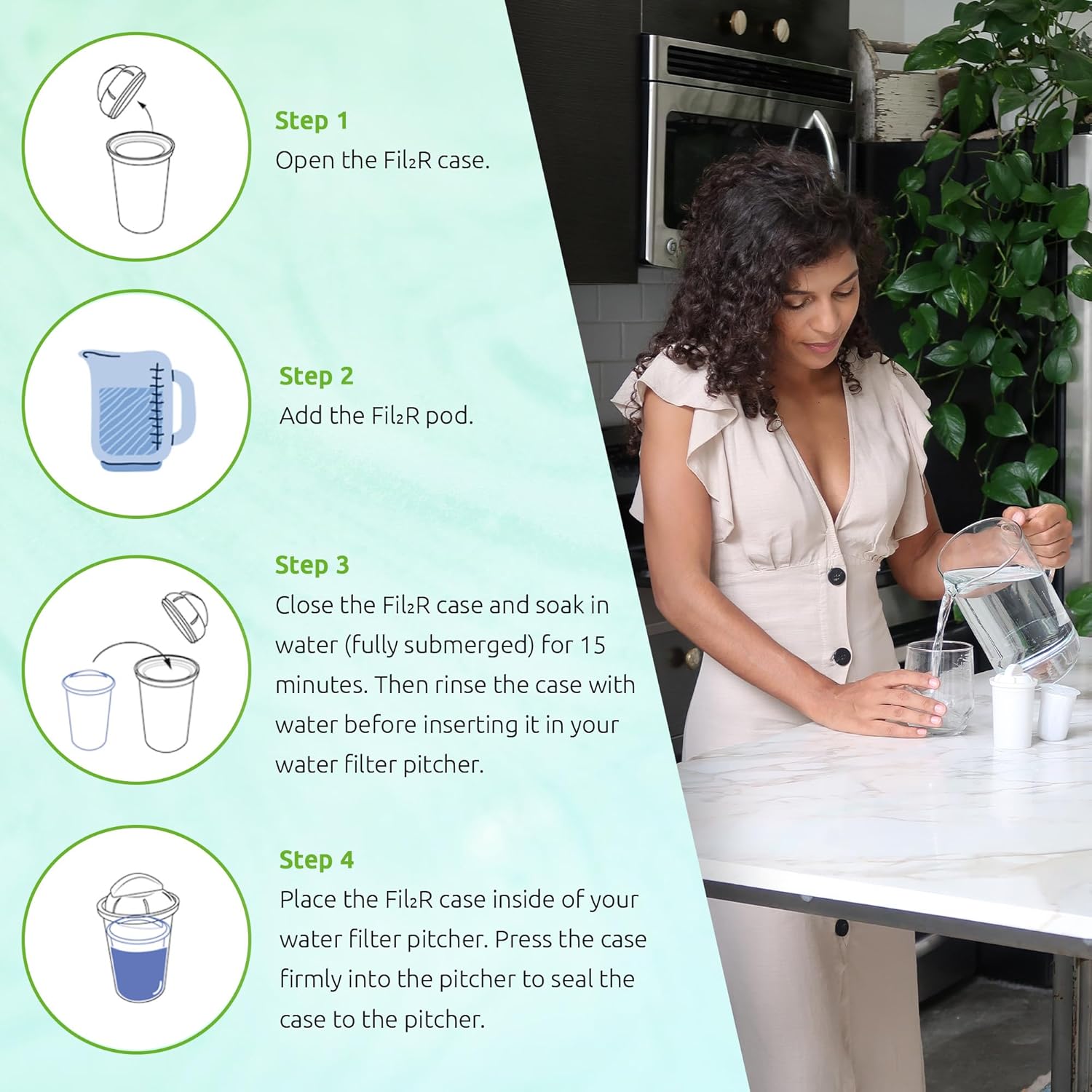 Step 1
Open the Fil₂R case.

Step 2
Add the Fil₂R pod.

Step 3
Close the Fil₂R case and soak in water (fully submerged) for 15 minutes. Then rinse the case with water before inserting it in your water filter pitcher.

Step 4
Place the Fil₂R case inside of your water filter pitcher. Press the case firmly into the pitcher to seal the case to the pitcher.