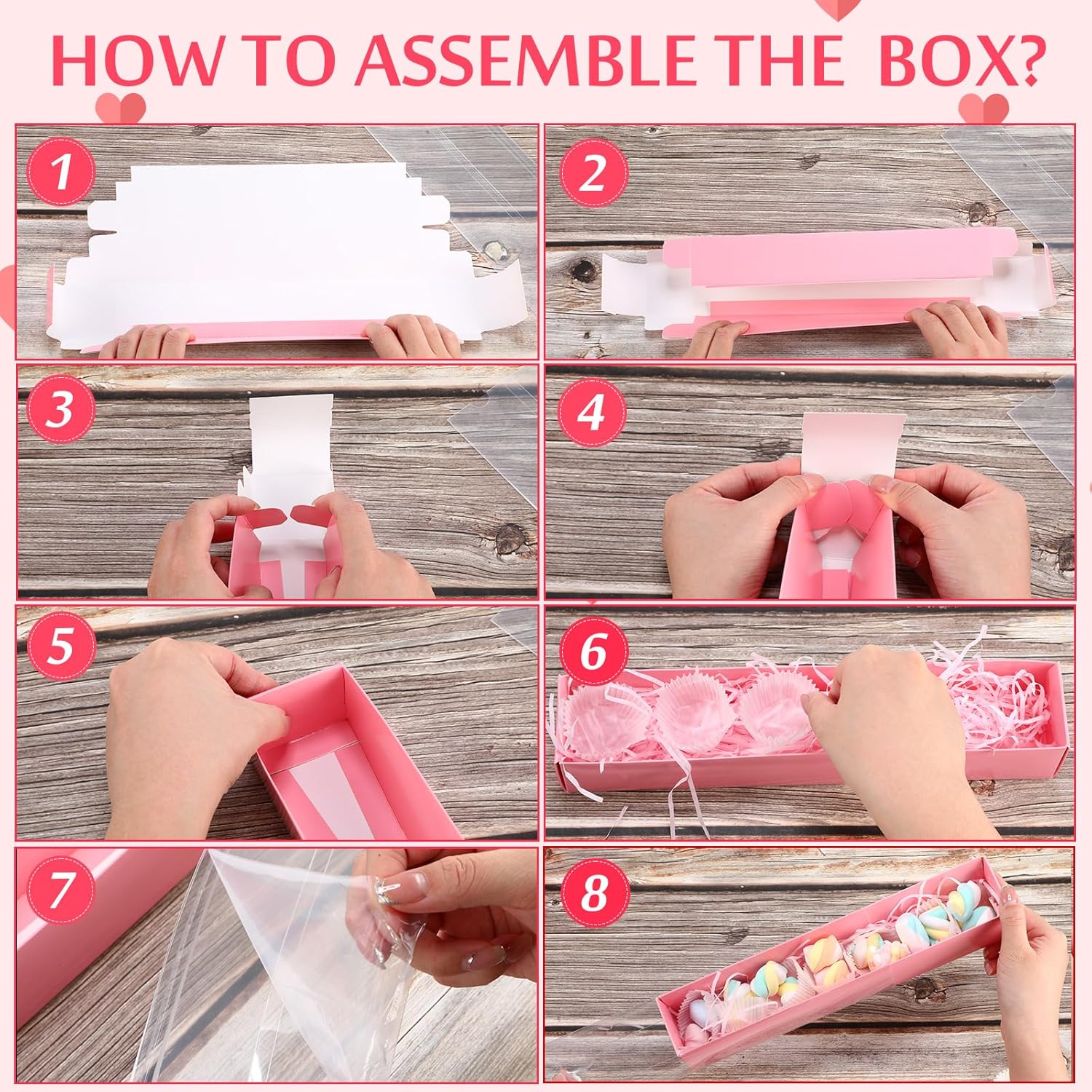 HOW TO ASSEMBLE THE BOX?

1

2

3

4

5

6

7

8