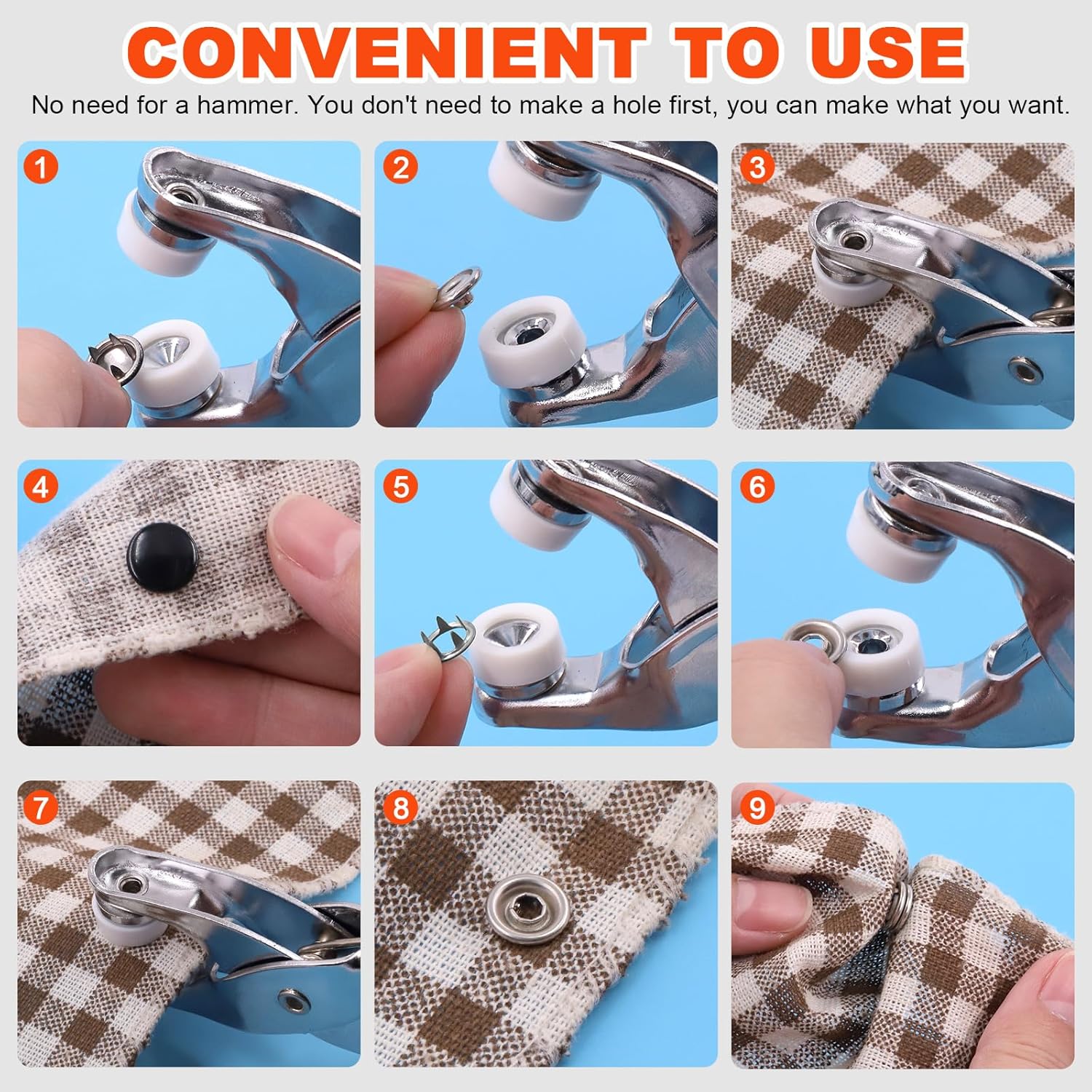 CONVENIENT TO USE

No need for a hammer. You don't need to make a hole first, you can make what you want.

1

2

3

4

5

6

7

8

9