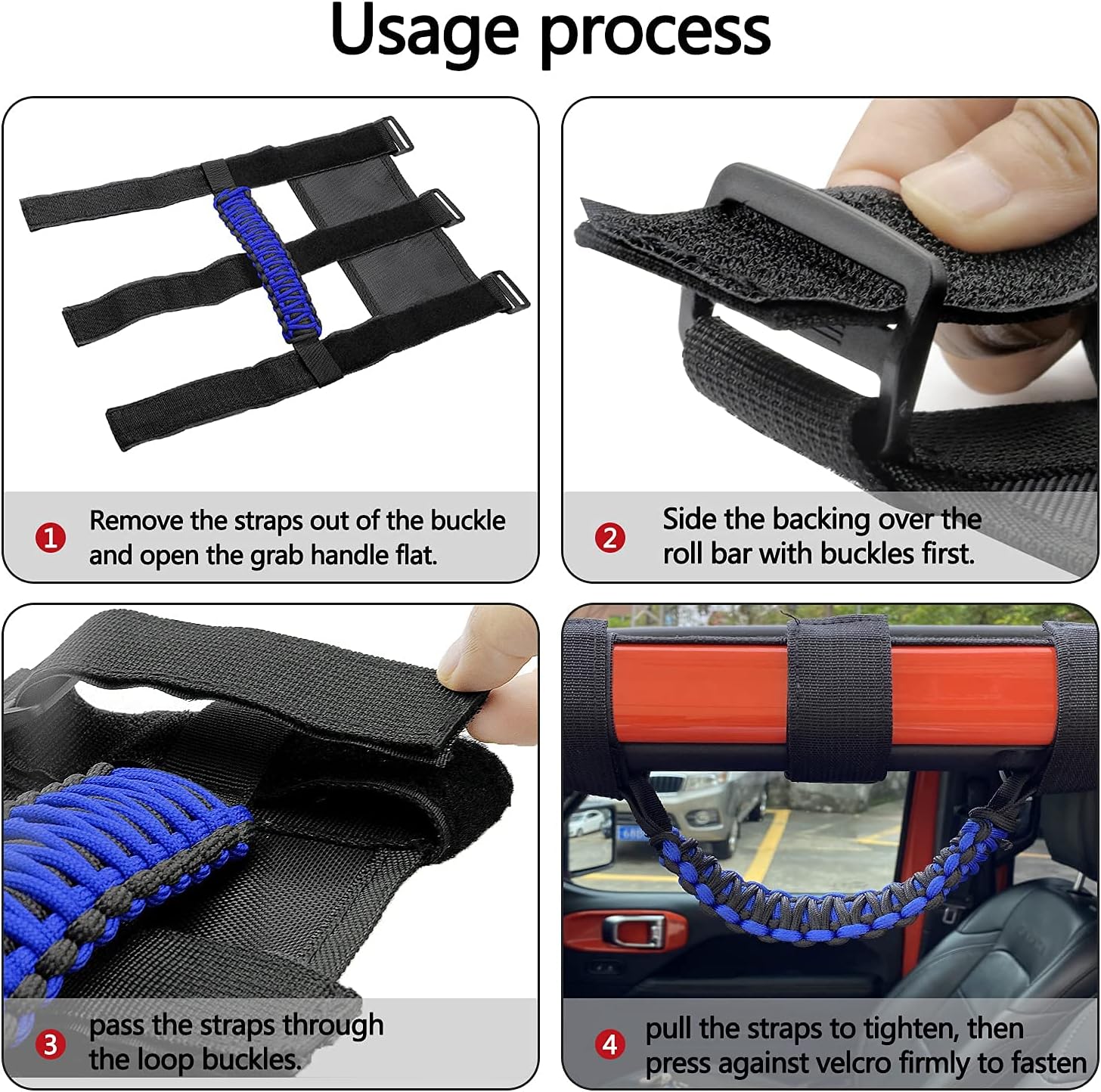 Usage process

1 Remove the straps out of the buckle and open the grab handle flat.

2 Side the backing over the roll bar with buckles first.

3 pass the straps through the loop buckles.

4 pull the straps to tighten, then press against velcro firmly to fasten