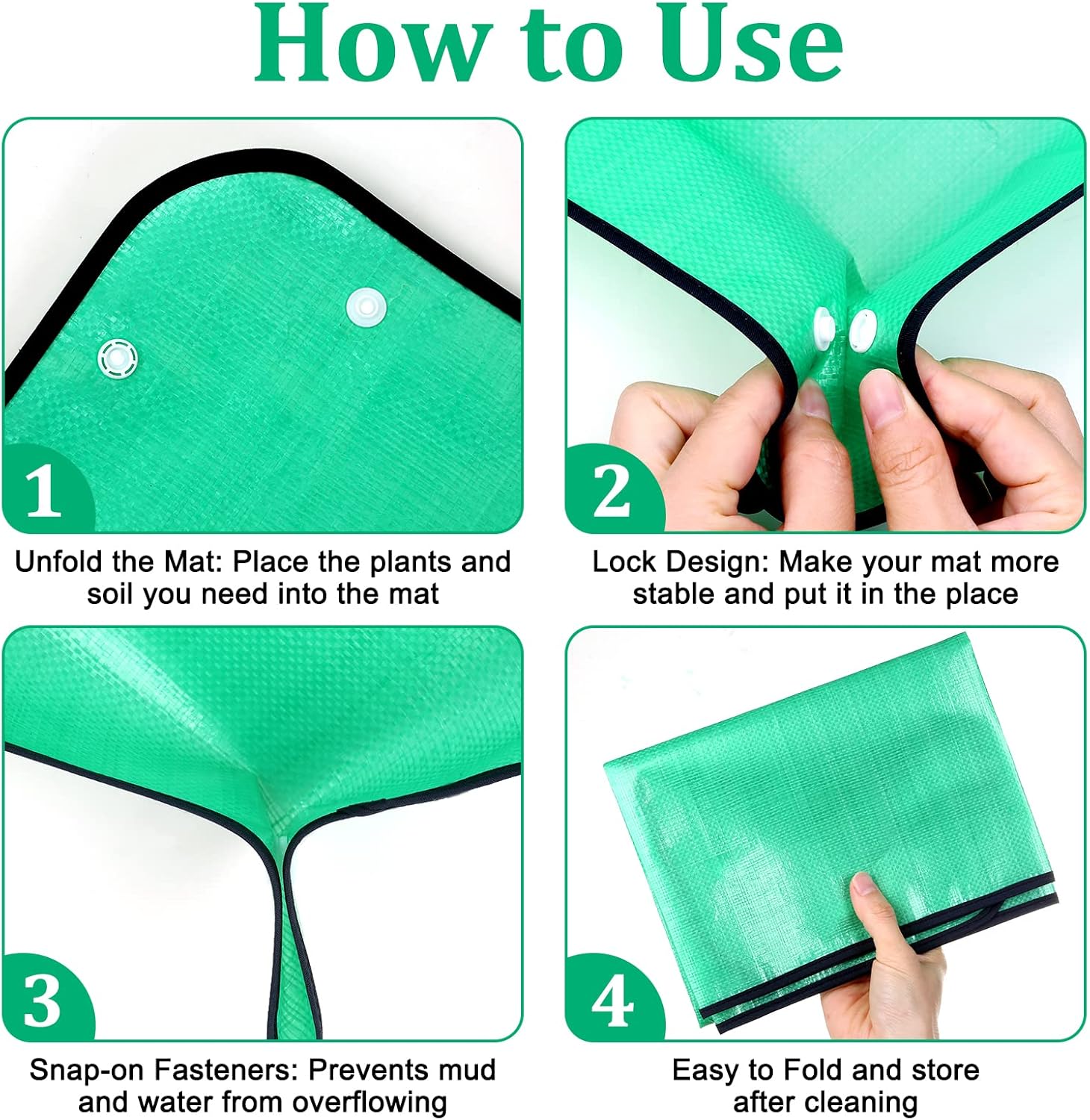 How to Use

1

Unfold the Mat: Place the plants and soil you need into the mat

2

Lock Design: Make your mat more stable and put it in the place

3

Snap-on Fasteners: Prevents mud and water from overflowing

4

Easy to Fold and store after cleaning