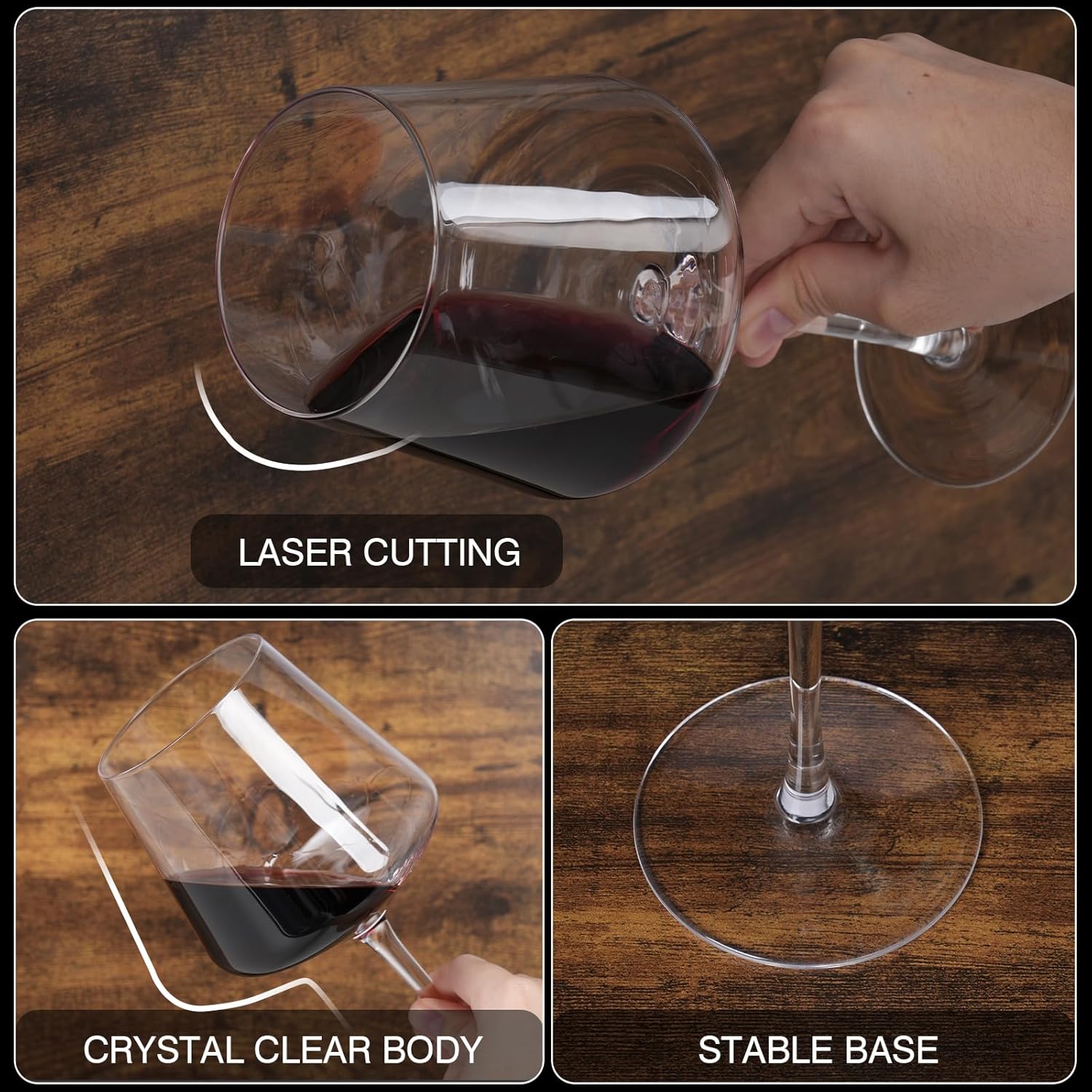 LASER CUTTING

CRYSTAL CLEAR BODY

STABLE BASE