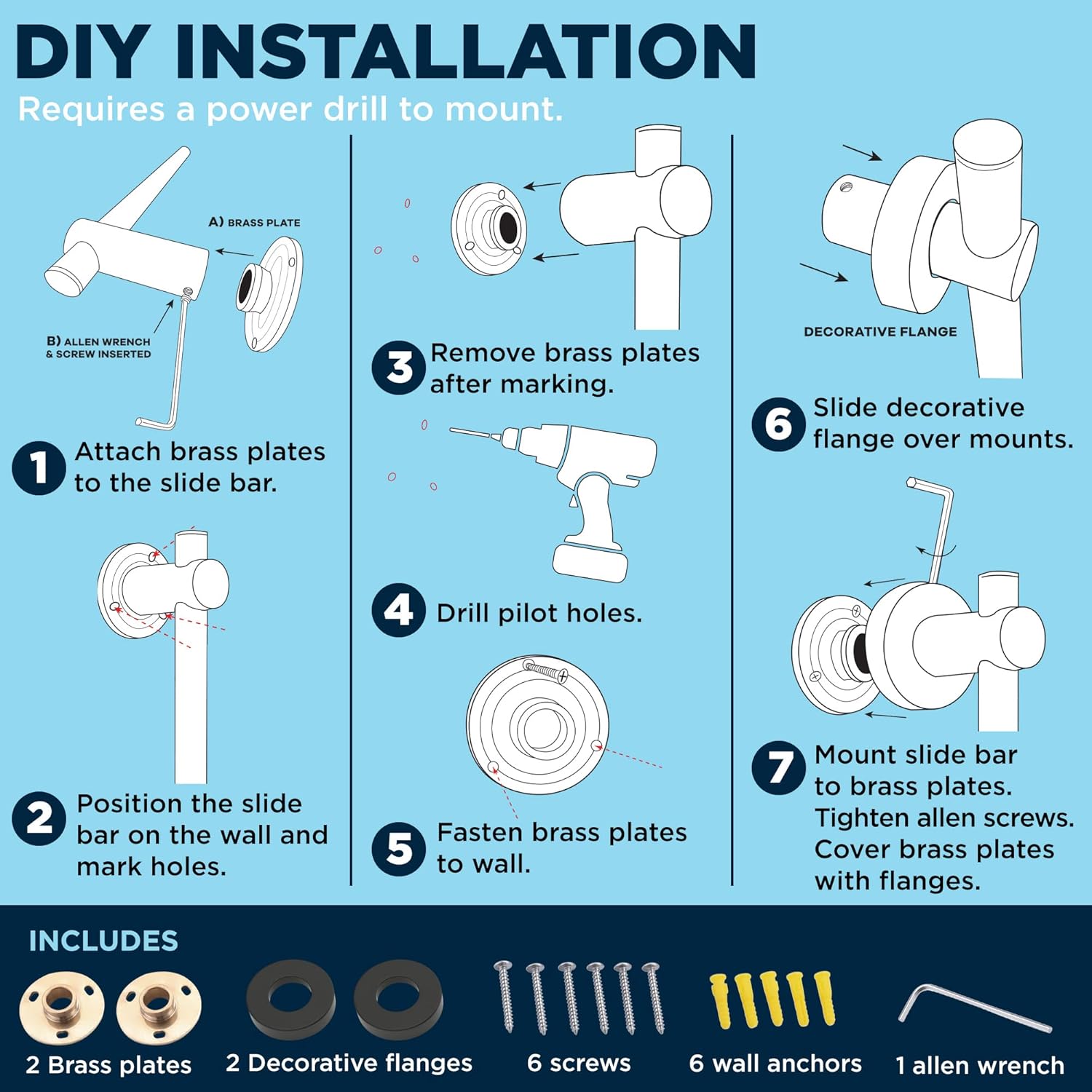 DIY INSTALLATION

Requires a power drill to mount.

A) BRASS PLATE

B) ALLEN WRENCH & SCREW INSERTED

1 Attach brass plates to the slide bar.

2 Position the slide bar on the wall and mark holes.

3 Remove brass plates after marking.

4 Drill pilot holes.

5 Fasten brass plates to wall.

DECORATIVE FLANGE

6 Slide decorative flange over mounts.

7 Mount slide bar to brass plates. Tighten allen screws. Cover brass plates with flanges.

INCLUDES

2 Brass plates

2 Decorative flanges

6 screws

6 wall anchors

1 allen wrench