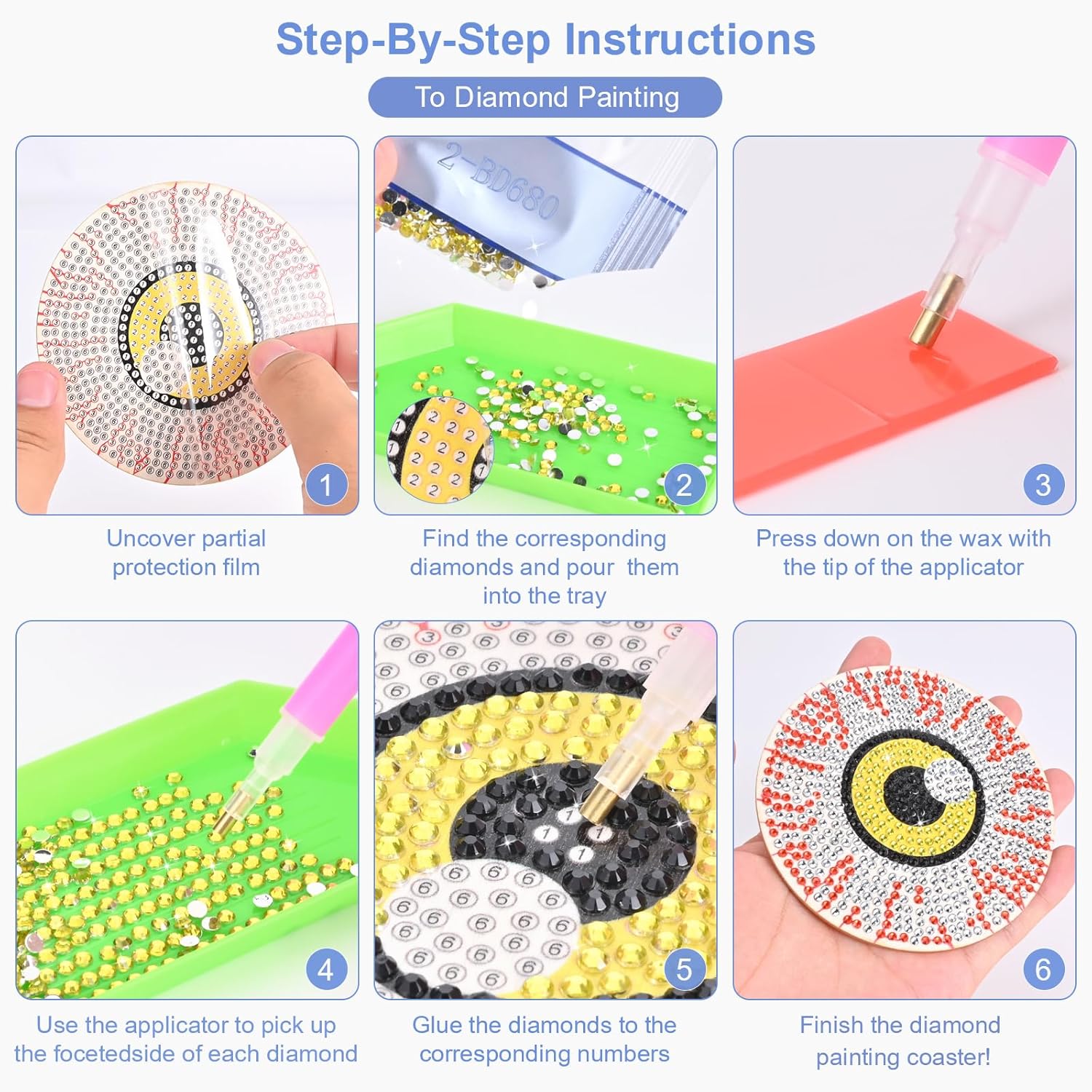 Step-By-Step Instructions

To Diamond Painting

2-BD680

1

Uncover partial protection film

2

Find the corresponding diamonds and pour them into the tray

3

Press down on the wax with the tip of the applicator

4

Use the applicator to pick up the focetedside of each diamond

5

Glue the diamonds to the corresponding numbers

6

Finish the diamond painting coaster!