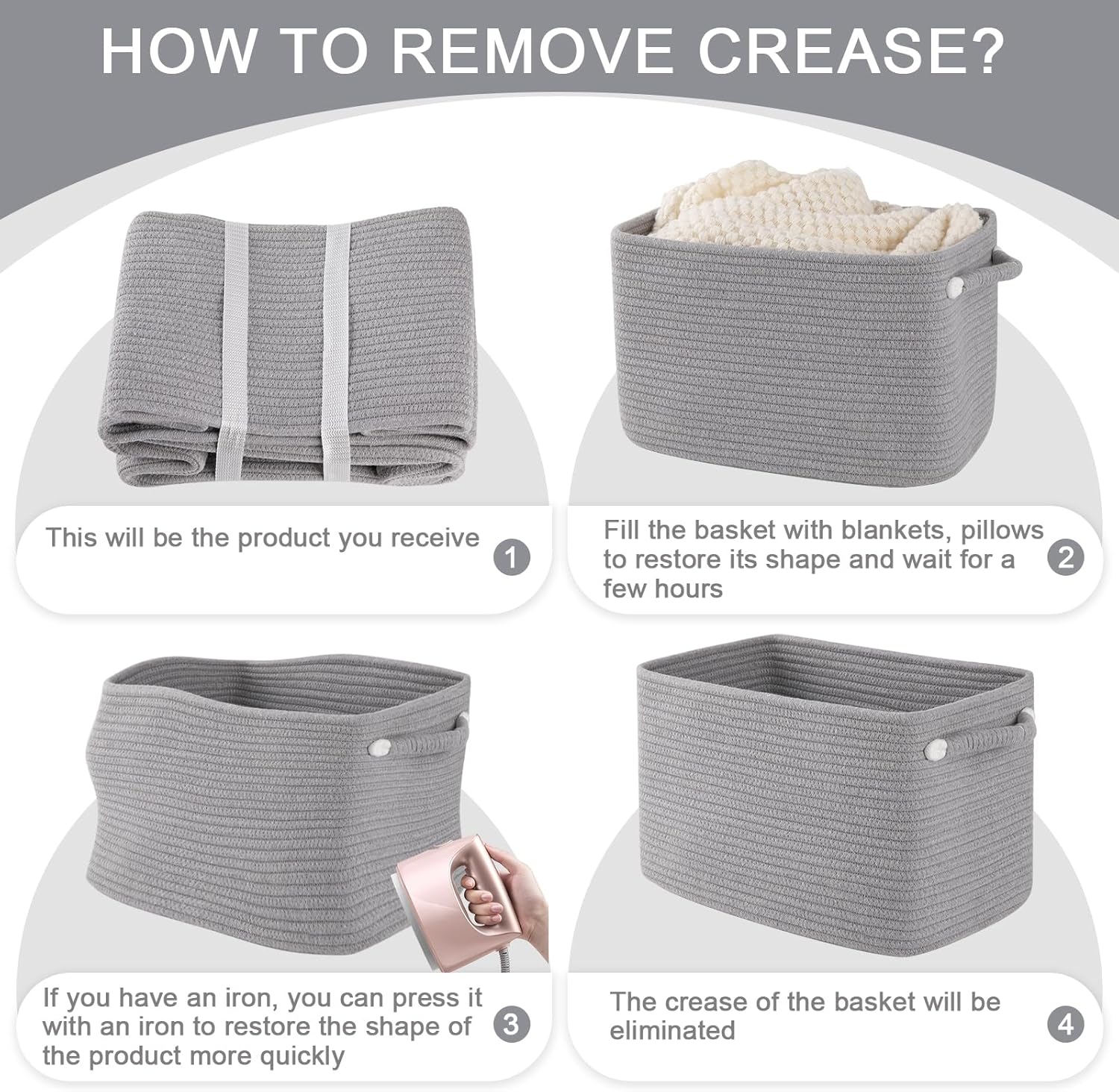 HOW TO REMOVE CREASE?

This will be the product you receive

1

Fill the basket with blankets, pillows to restore its shape and wait for a few hours

2

If you have an iron, you can press it with an iron to restore the shape of the product more quickly

3

The crease of the basket will be eliminated

4