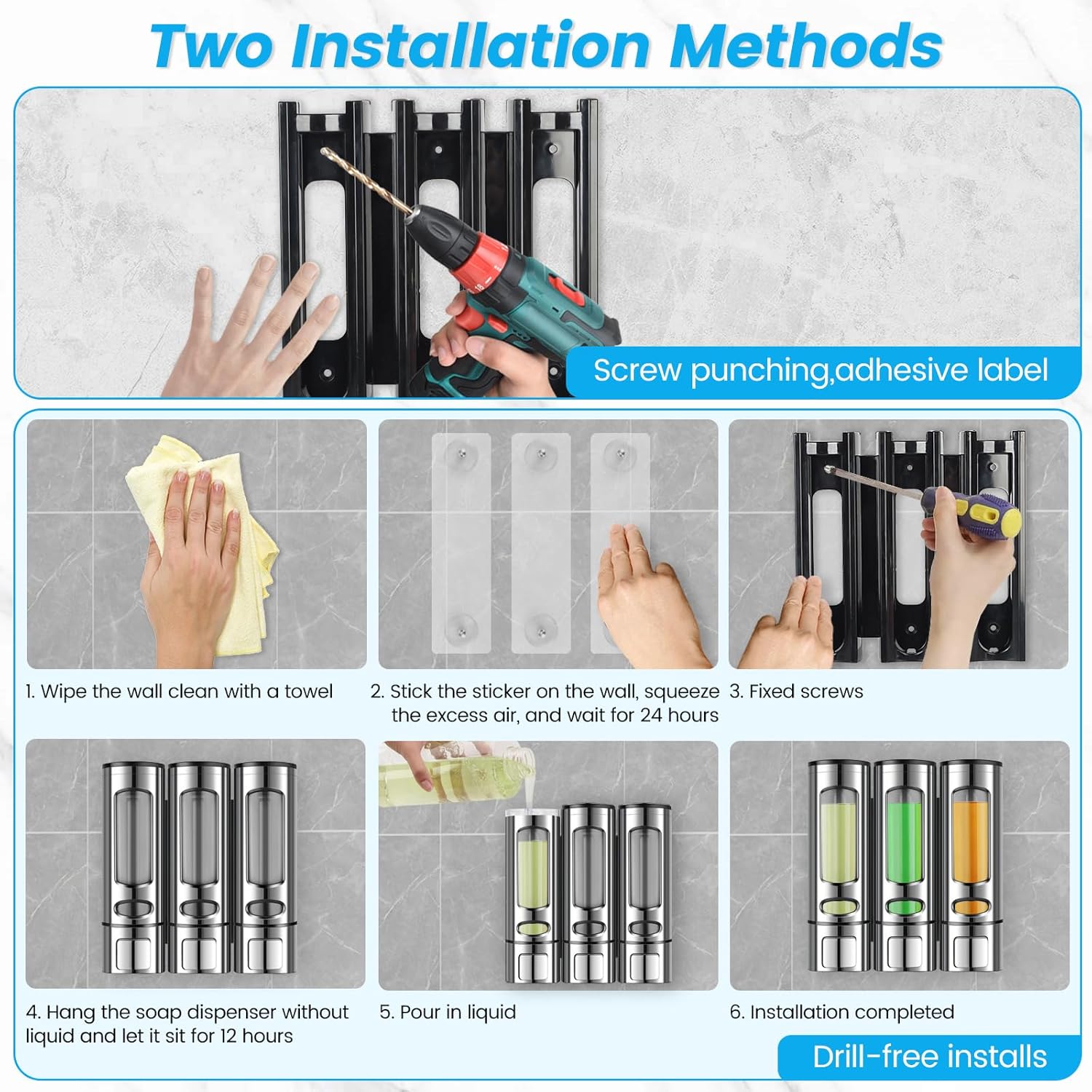 Two Installation Methods

Screw punching,adhesive label

1. Wipe the wall clean with a towel

2. Stick the sticker on the wall, squeeze the excess air, and wait for 24 hours

3. Fixed screws

4. Hang the soap dispenser without liquid and let it sit for 12 hours

5. Pour in liquid

6. Installation completed

Drill-free installs