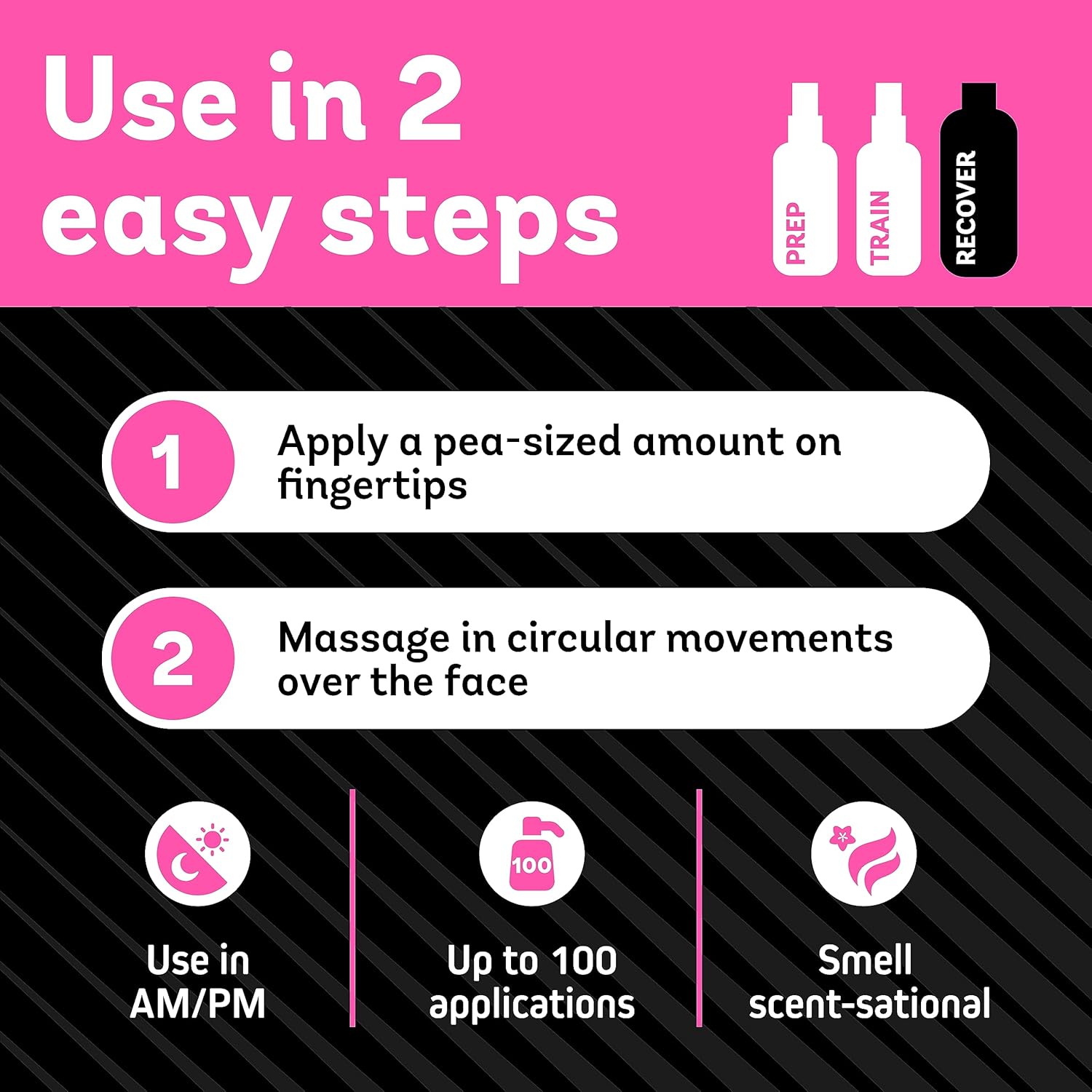 Use in 2 easy steps

PREP

TRAIN

RECOVER

1 Apply a pea-sized amount on fingertips

2 Massage in circular movements over the face

Use in AM/PM

100

Up to 100 applications

Smell scent-sational