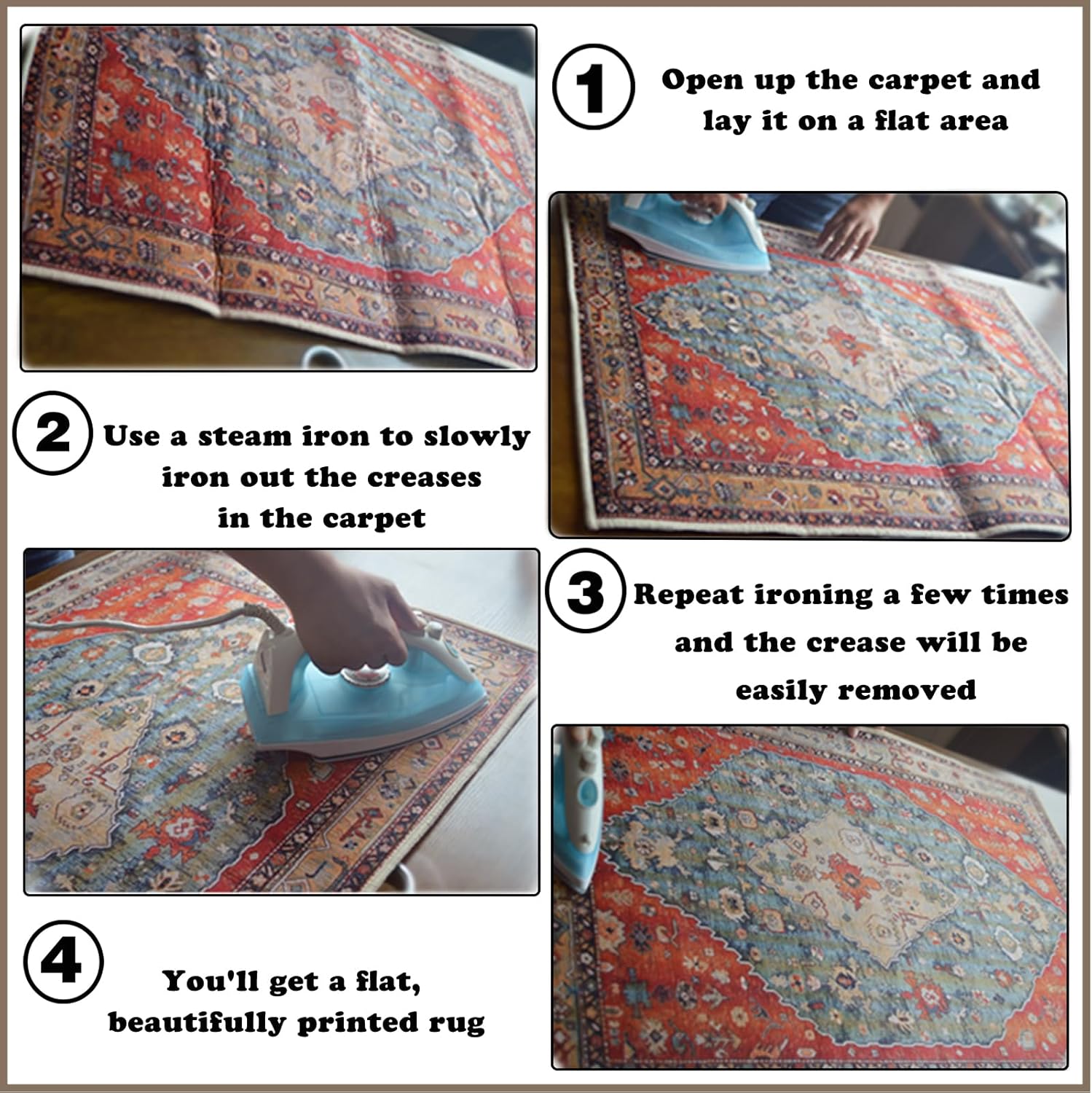 1 Open up the carpet and lay it on a flat area

2 Use a steam iron to slowly iron out the creases in the carpet

3 Repeat ironing a few times and the crease will be easily removed

4 You'll get a flat, beautifully printed rug