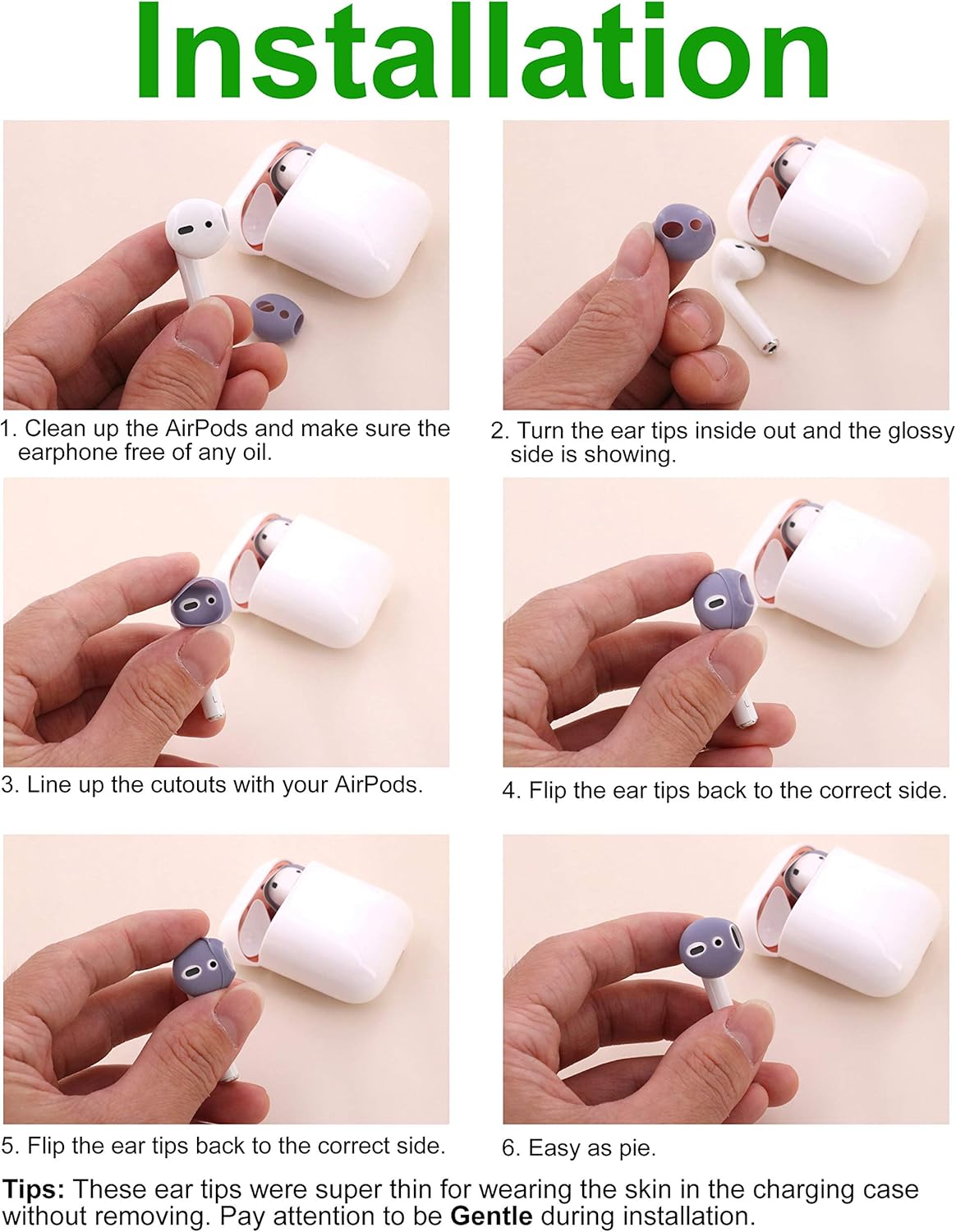 Installation

1. Clean up the AirPods and make sure the earphone free of any oil.

2. Turn the ear tips inside out and the glossy side is showing.

3. Line up the cutouts with your AirPods.

4. Flip the ear tips back to the correct side.

5. Flip the ear tips back to the correct side.

6. Easy as pie.

Tips: These ear tips were super thin for wearing the skin in the charging case without removing. Pay attention to be Gentle during installation.