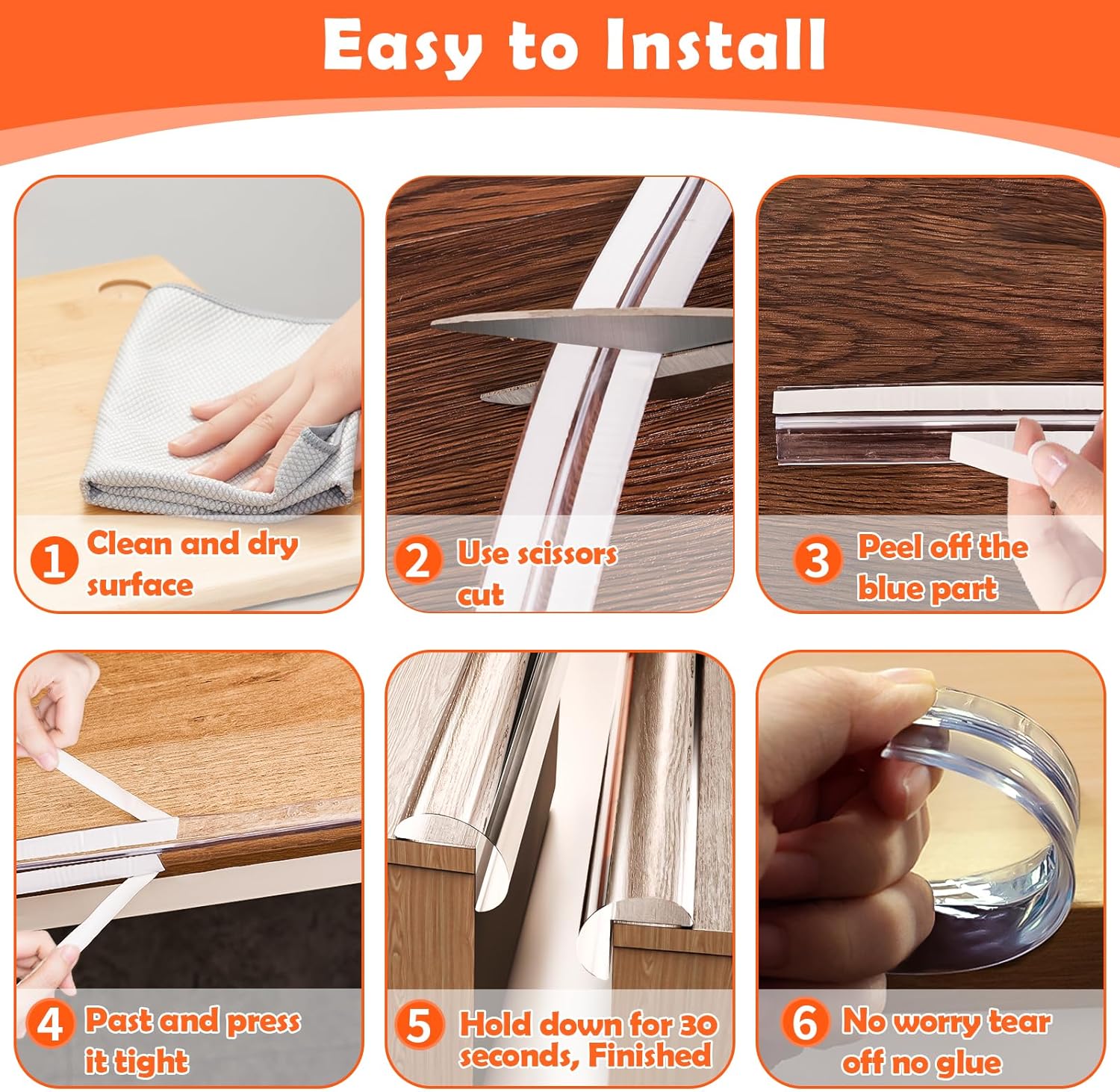 Easy to Install

1 Clean and dry surface

2 Use scissors cut

3 Peel off the blue part

4 Past and press it tight

5 Hold down for 30 seconds, Finished

6 No worry tear off no glue