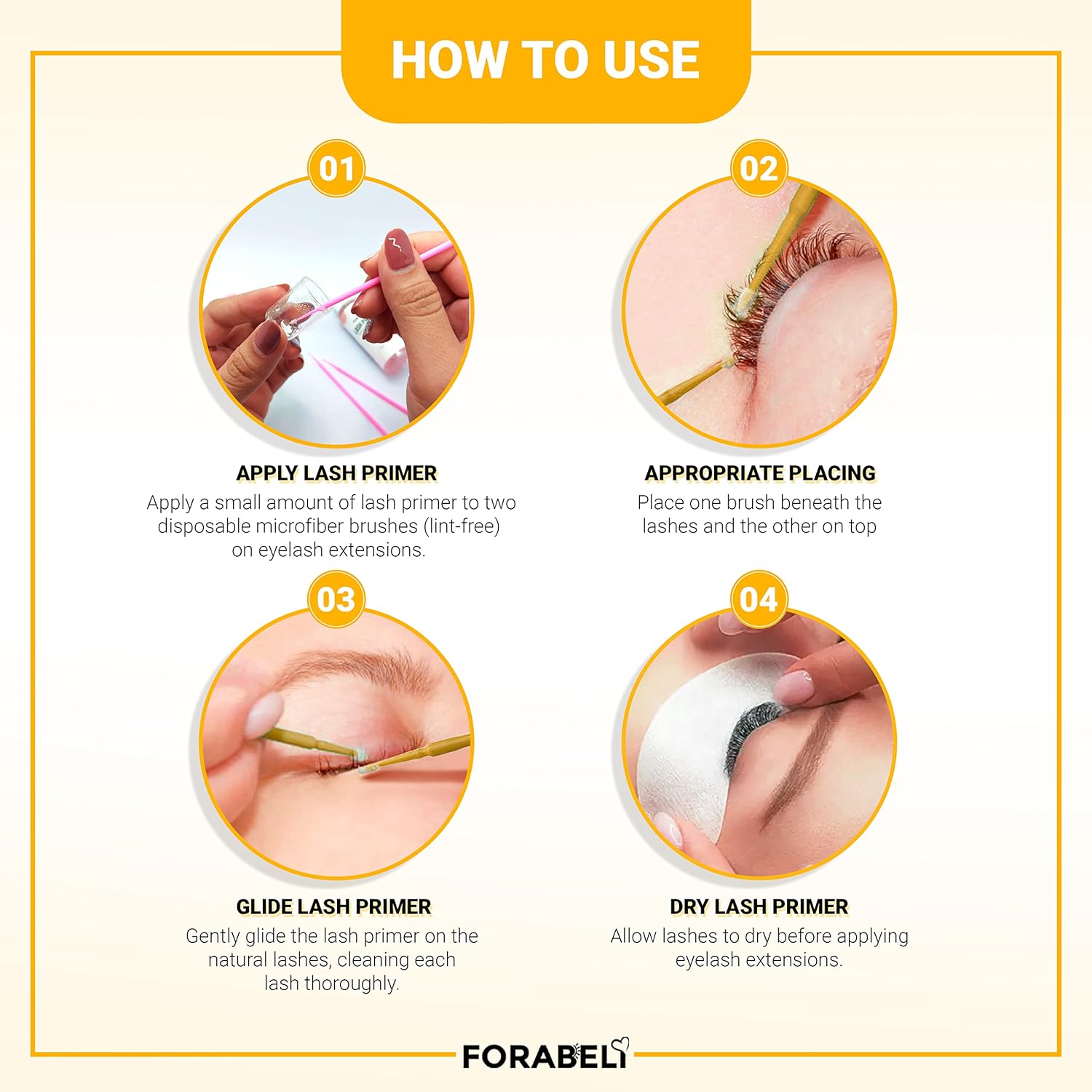 HOW TO USE

01

APPLY LASH PRIMER
Apply a small amount of lash primer to two disposable microfiber brushes (lint-free) on eyelash extensions.

02

APPROPRIATE PLACING
Place one brush beneath the lashes and the other on top

03

GLIDE LASH PRIMER
Gently glide the lash primer on the natural lashes, cleaning each lash thoroughly.

04

DRY LASH PRIMER
Allow lashes to dry before applying eyelash extensions.

FORABELI