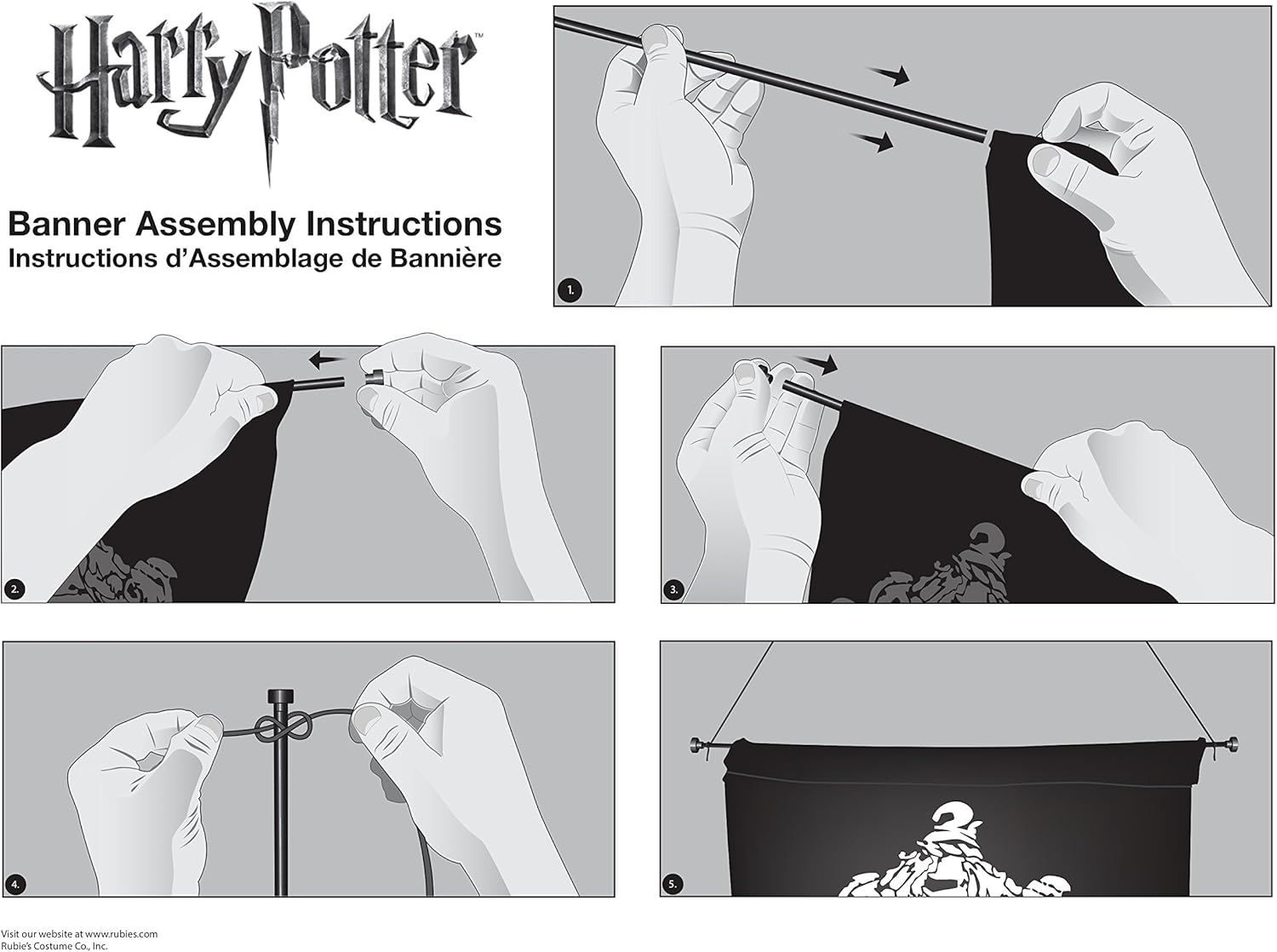 Harry Potter™

Banner Assembly Instructions
Instructions d'Assemblage de Bannière

1.

2.

3.

4.

5.

Visit our website at www.rubies.com
Rubie's Costume Co., Inc.