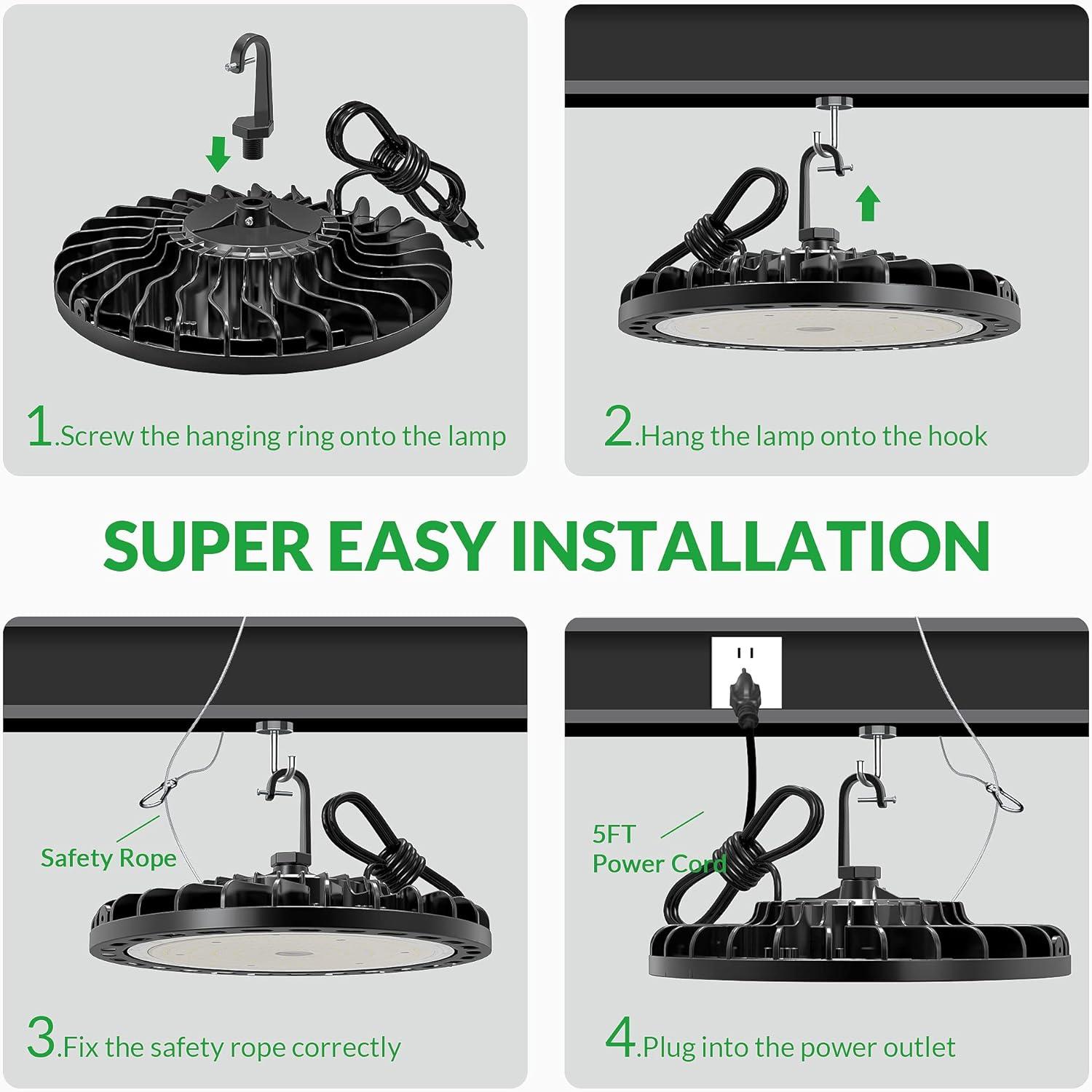 1.Screw the hanging ring onto the lamp

2.Hang the lamp onto the hook

SUPER EASY INSTALLATION

Safety Rope

3.Fix the safety rope correctly

5FT
Power Cord

4.Plug into the power outlet