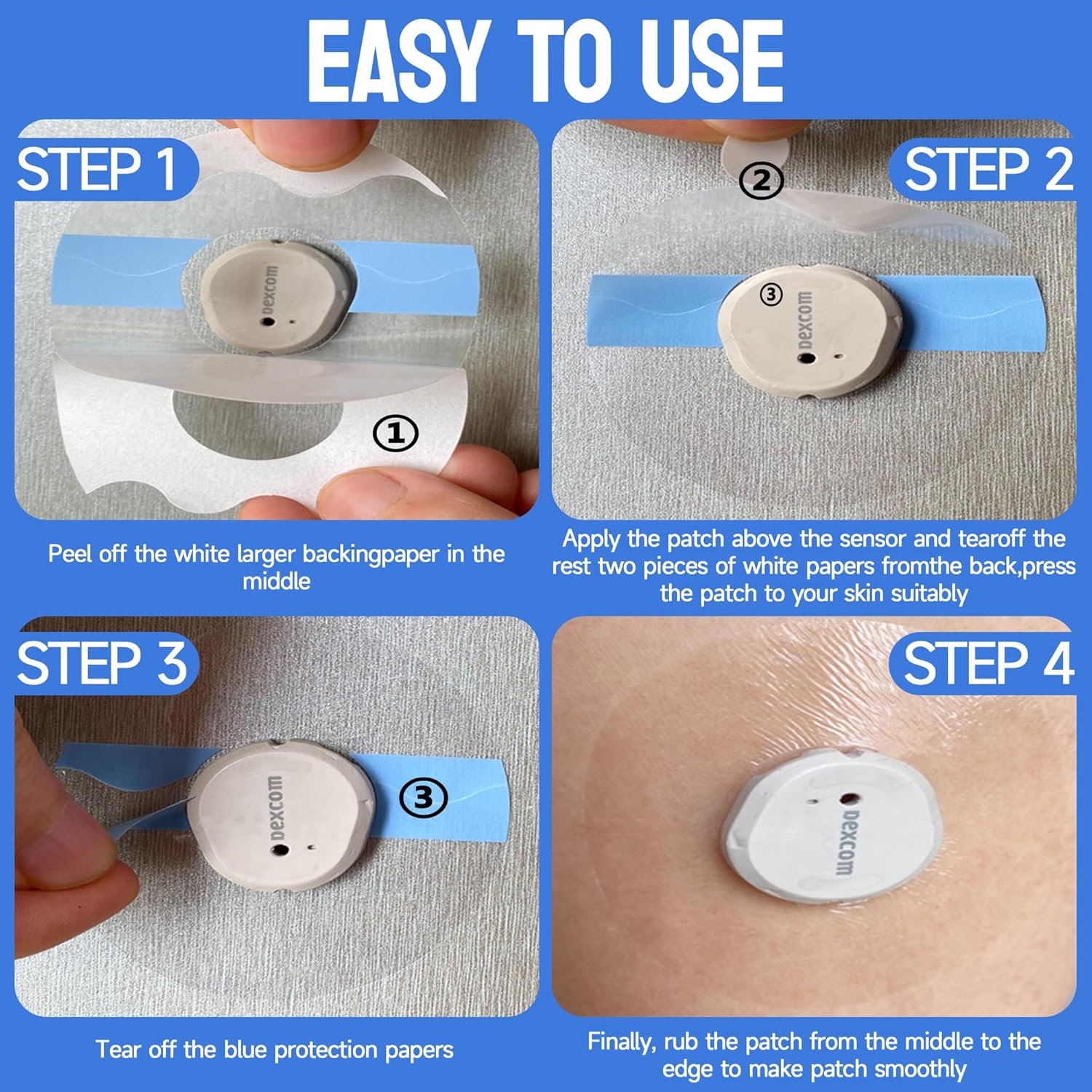 EASY TO USE

STEP 1

Dexcom

①

Peel off the white larger backingpaper in the middle

STEP 2

②

③

Dexcom

Apply the patch above the sensor and tearoff the rest two pieces of white papers fromthe back,press the patch to your skin suitably

STEP 3

Dexcom

③

Tear off the blue protection papers

STEP 4

Dexcom

Finally, rub the patch from the middle to the edge to make patch smoothly