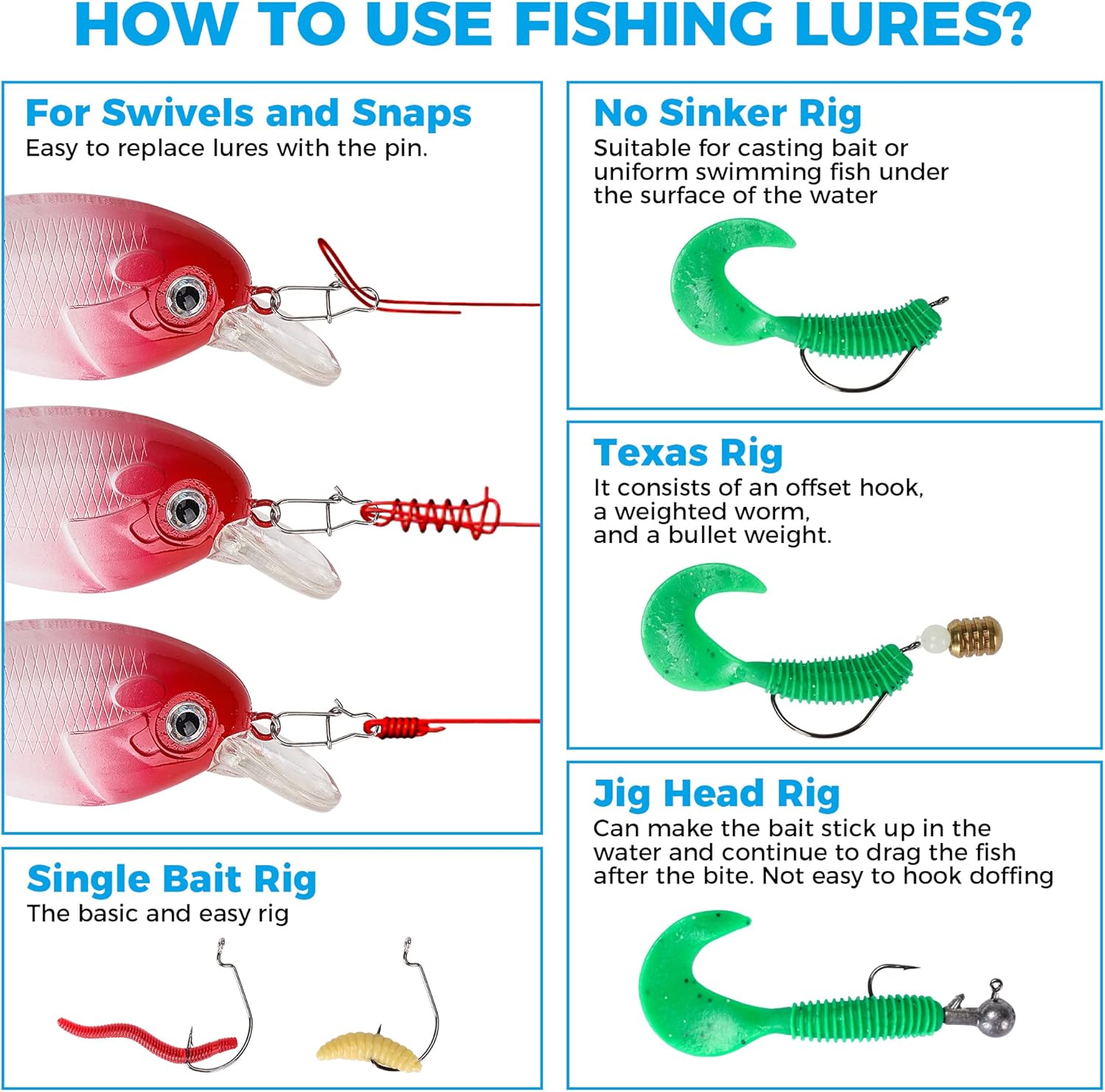 HOW TO USE FISHING LURES?

For Swivels and Snaps
Easy to replace lures with the pin.

Single Bait Rig
The basic and easy rig

No Sinker Rig
Suitable for casting bait or uniform swimming fish under the surface of the water

Texas Rig
It consists of an offset hook, a weighted worm, and a bullet weight.

Jig Head Rig
Can make the bait stick up in the water and continue to drag the fish after the bite. Not easy to hook doffing