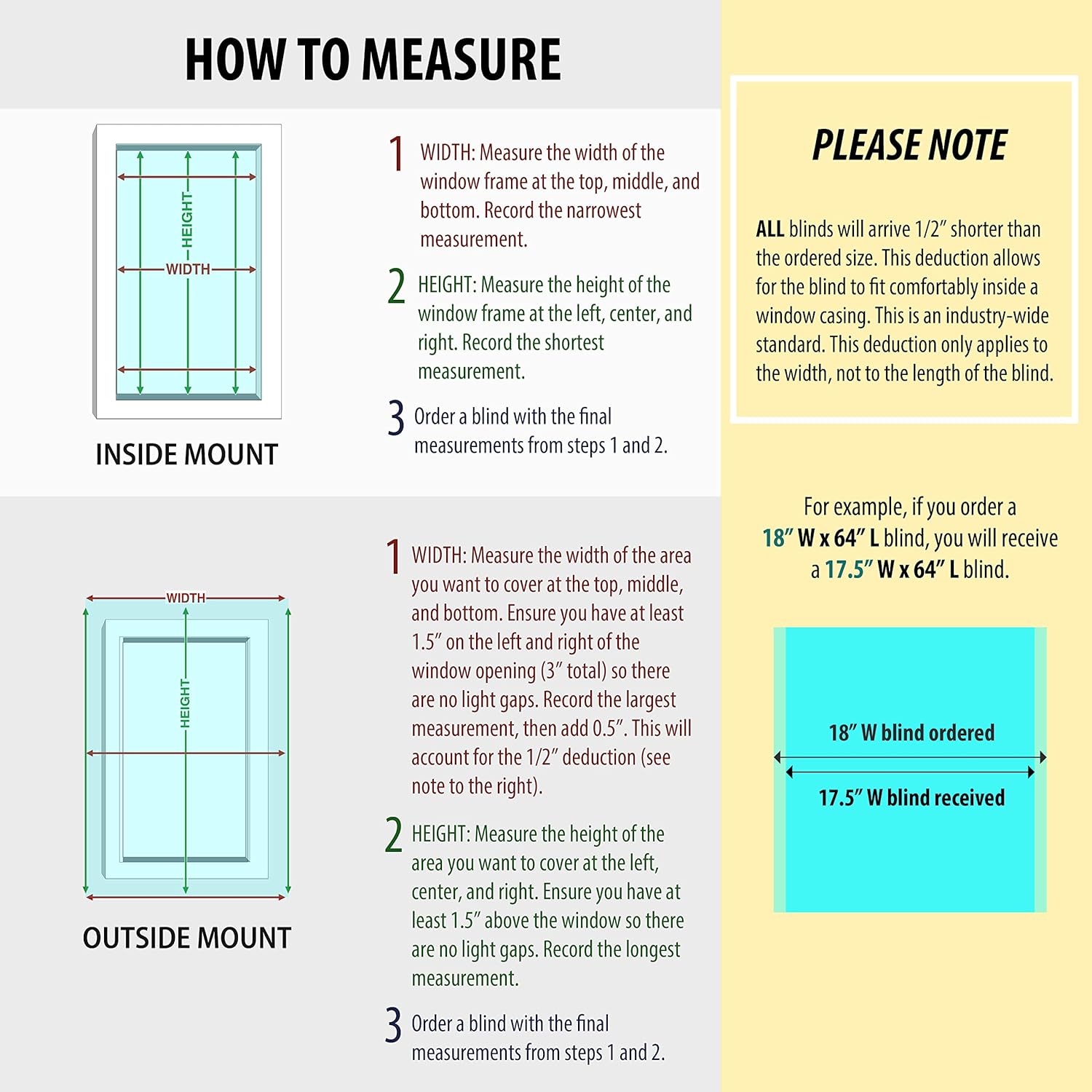 HOW TO MEASURE

HEIGHT
WIDTH

INSIDE MOUNT

1 WIDTH: Measure the width of the window frame at the top, middle, and bottom. Record the narrowest measurement.

2 HEIGHT: Measure the height of the window frame at the left, center, and right. Record the shortest measurement.

3 Order a blind with the final measurements from steps 1 and 2.

WIDTH
HEIGHT

OUTSIDE MOUNT

1 WIDTH: Measure the width of the area you want to cover at the top, middle, and bottom. Ensure you have at least 1.5″ on the left and right of the window opening (3″ total) so there are no light gaps. Record the largest measurement, then add 0.5″. This will account for the 1/2″ deduction (see note to the right).

2 HEIGHT: Measure the height of the area you want to cover at the left, center, and right. Ensure you have at least 1.5″ above the window so there are no light gaps. Record the longest measurement.

3 Order a blind with the final measurements from steps 1 and 2.

PLEASE NOTE

ALL blinds will arrive 1/2″ shorter than the ordered size. This deduction allows for the blind to fit comfortably inside a window casing. This is an industry-wide standard. This deduction only applies to the width, not to the length of the blind.

For example, if you order a 18″ W x 64″ L blind, you will receive a 17.5″ W x 64″ L blind.

18″ W blind ordered

17.5″ W blind received