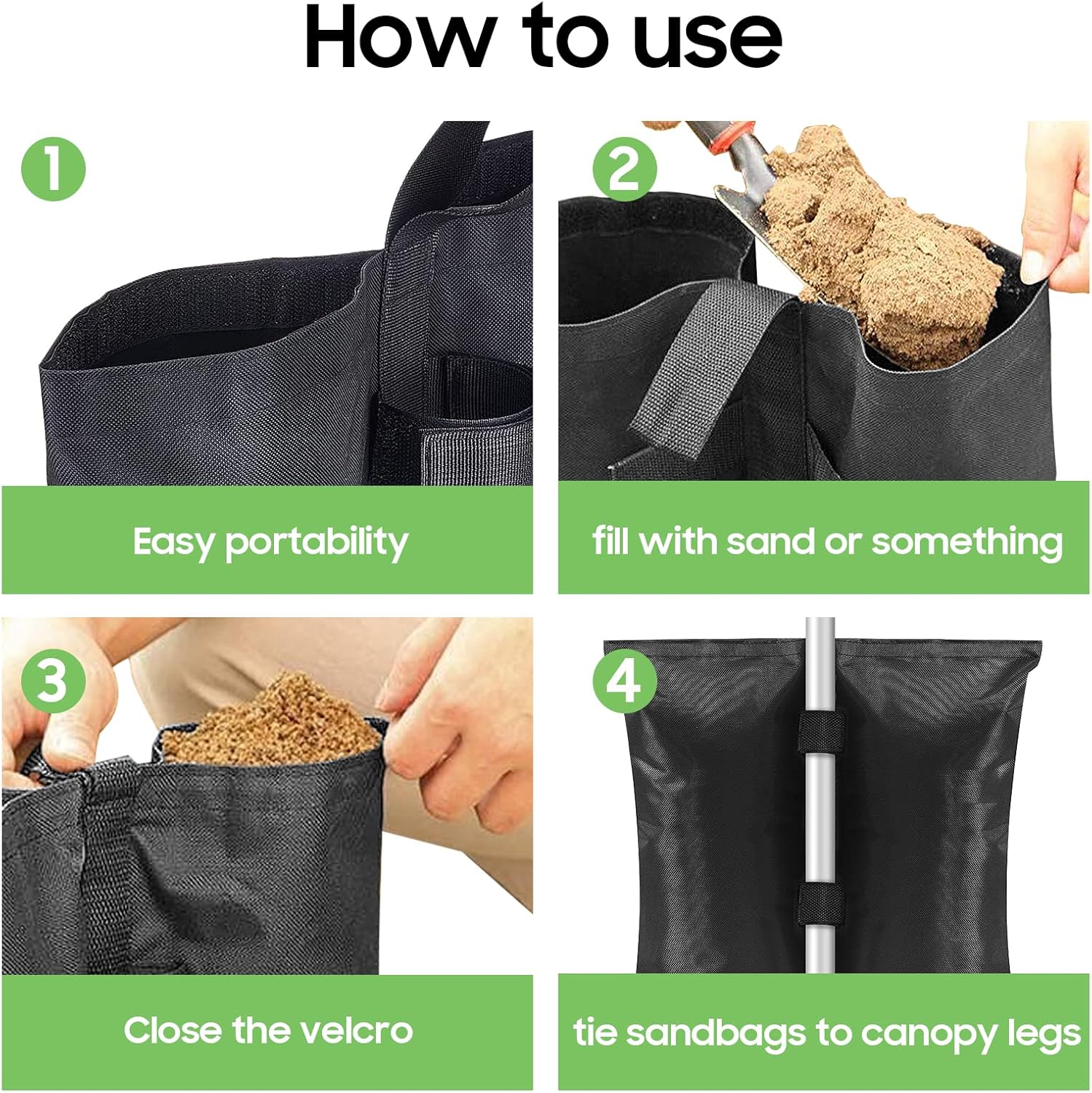 How to use

1

Easy portability

2

fill with sand or something

3

Close the velcro

4

tie sandbags to canopy legs