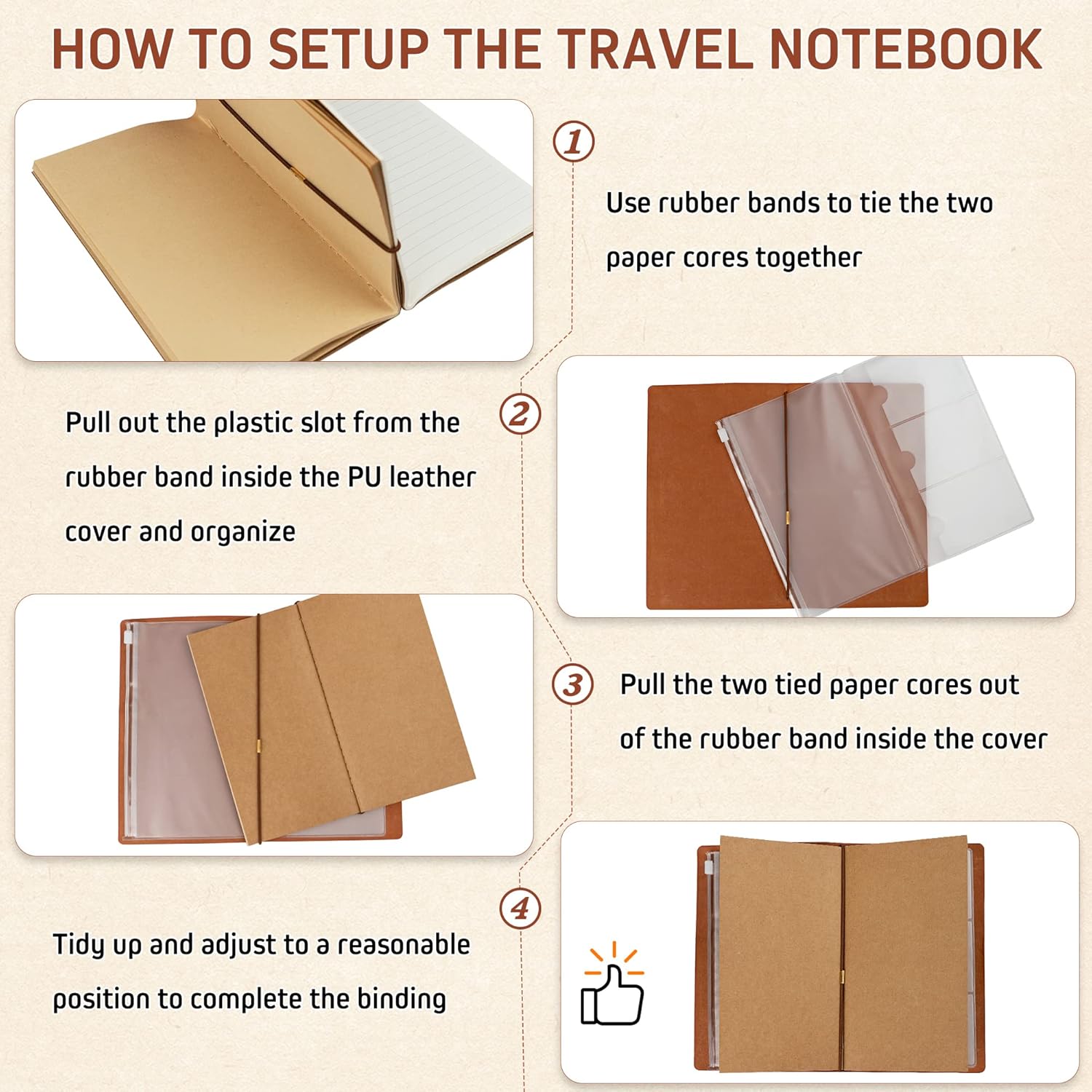 HOW TO SETUP THE TRAVEL NOTEBOOK

1

Use rubber bands to tie the two paper cores together

2

Pull out the plastic slot from the rubber band inside the PU leather cover and organize

3

Pull the two tied paper cores out of the rubber band inside the cover

4

Tidy up and adjust to a reasonable position to complete the binding