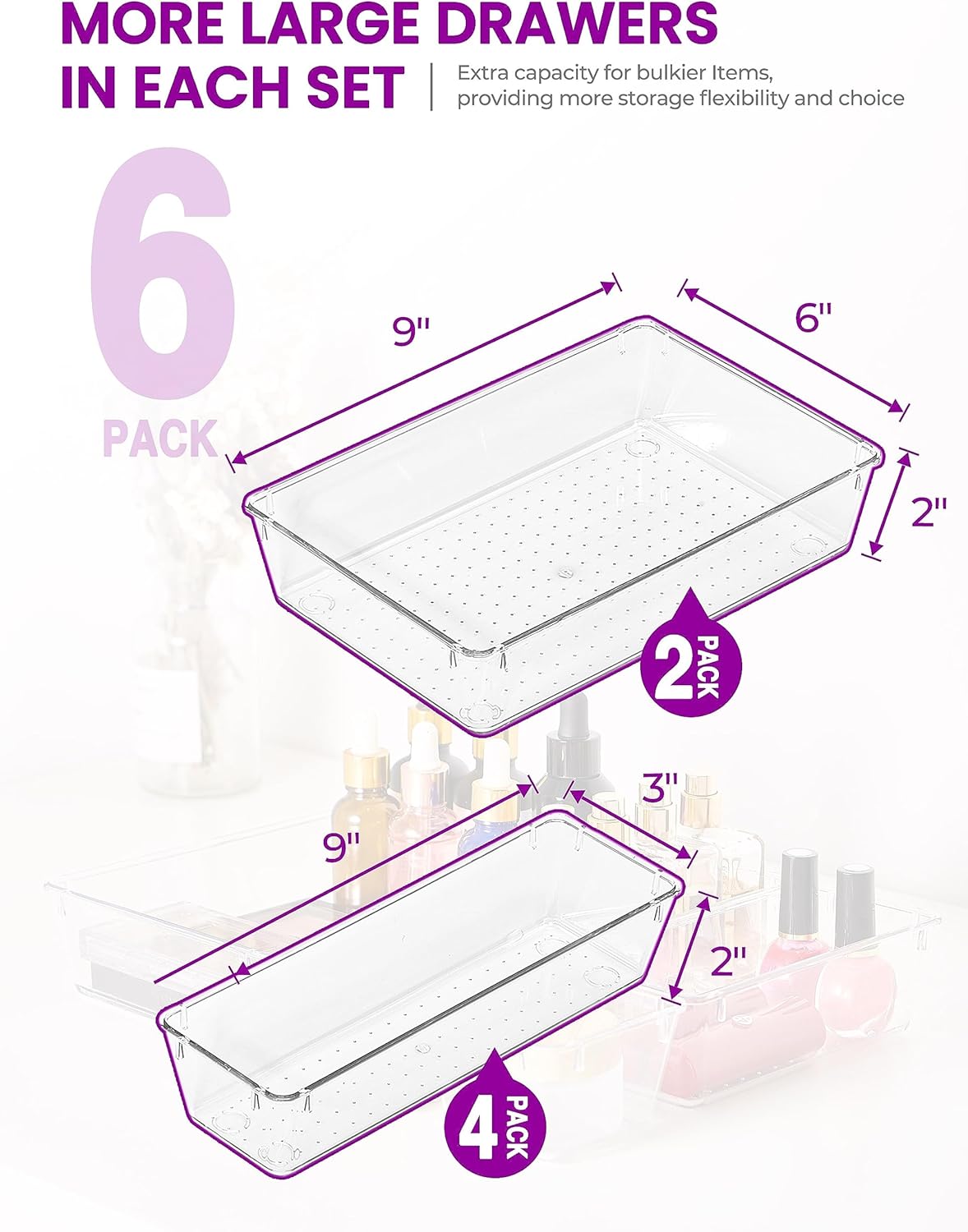 MORE LARGE DRAWERS IN EACH SET

Extra capacity for bulkier Items, providing more storage flexibility and choice

6 PACK

9"

6"

2"

2 PACK

9"

3"

2"

4 PACK