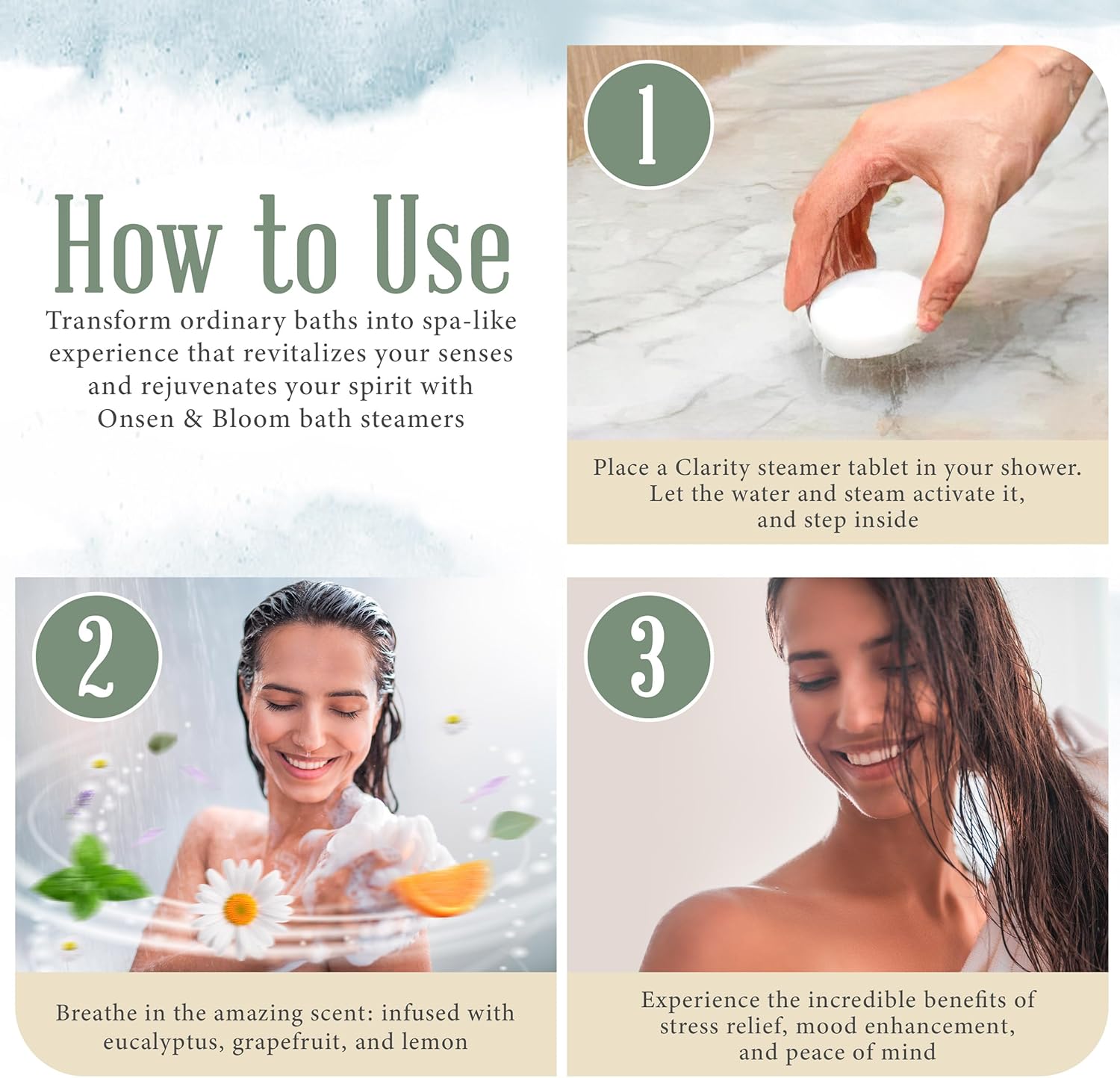 How to Use

Transform ordinary baths into spa-like experience that revitalizes your senses and rejuvenates your spirit with Onsen & Bloom bath steamers

1

Place a Clarity steamer tablet in your shower. Let the water and steam activate it, and step inside

2

Breathe in the amazing scent: infused with eucalyptus, grapefruit, and lemon

3

Experience the incredible benefits of stress relief, mood enhancement, and peace of mind