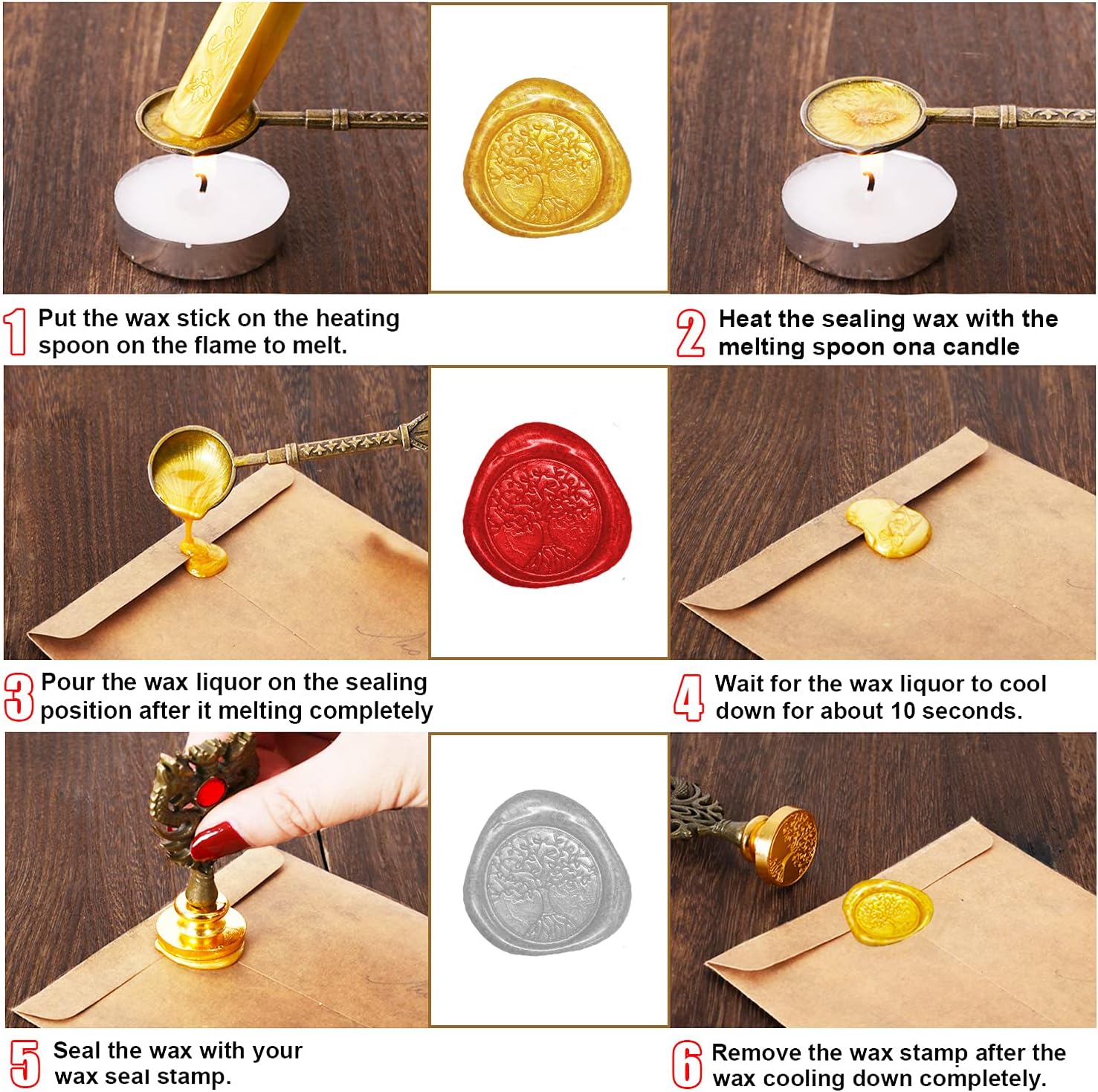 1 Put the wax stick on the heating spoon on the flame to melt.

2 Heat the sealing wax with the melting spoon ona candle

3 Pour the wax liquor on the sealing position after it melting completely

4 Wait for the wax liquor to cool down for about 10 seconds.

5 Seal the wax with your wax seal stamp.

6 Remove the wax stamp after the wax cooling down completely.