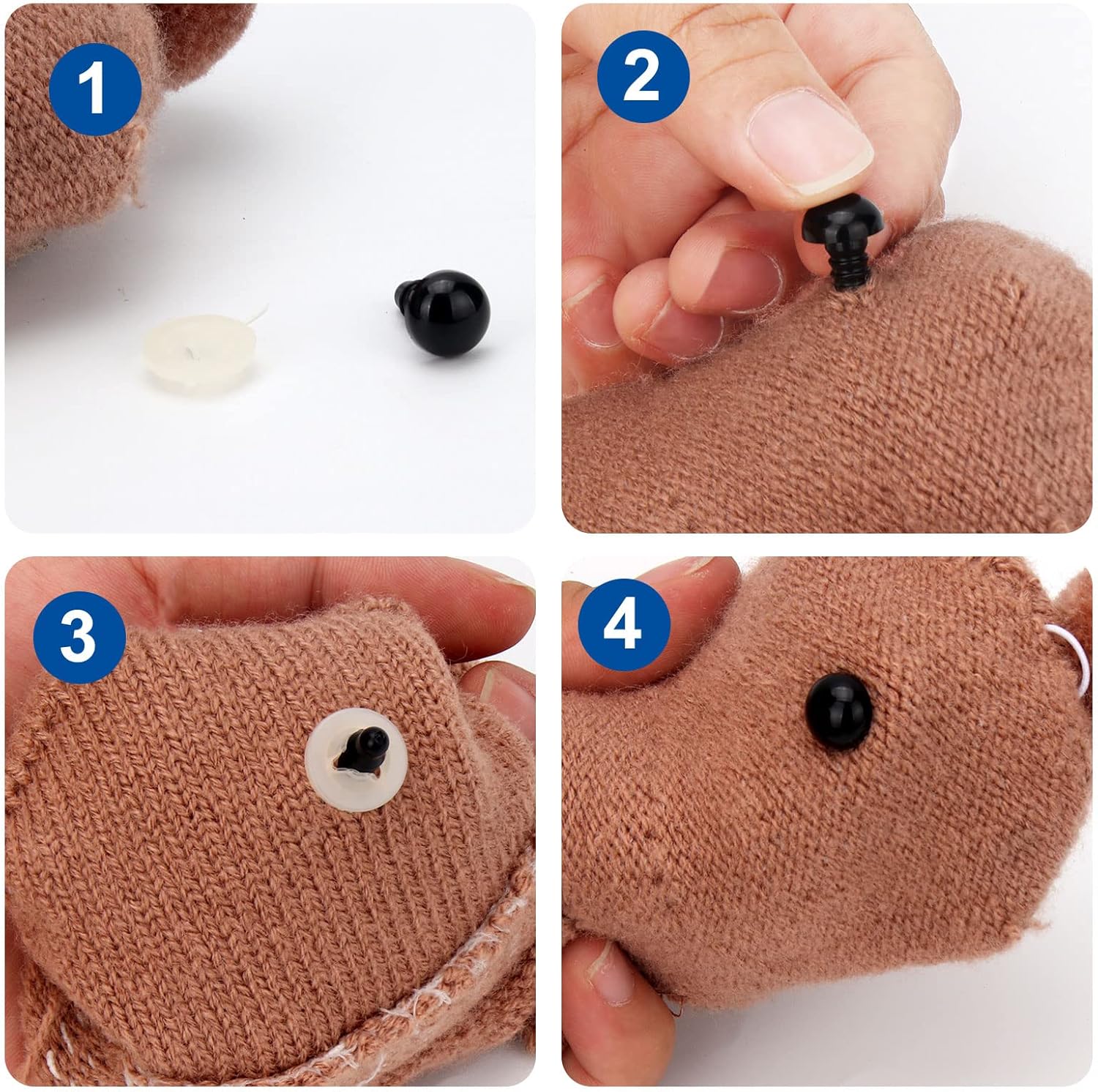 1

2

3

4