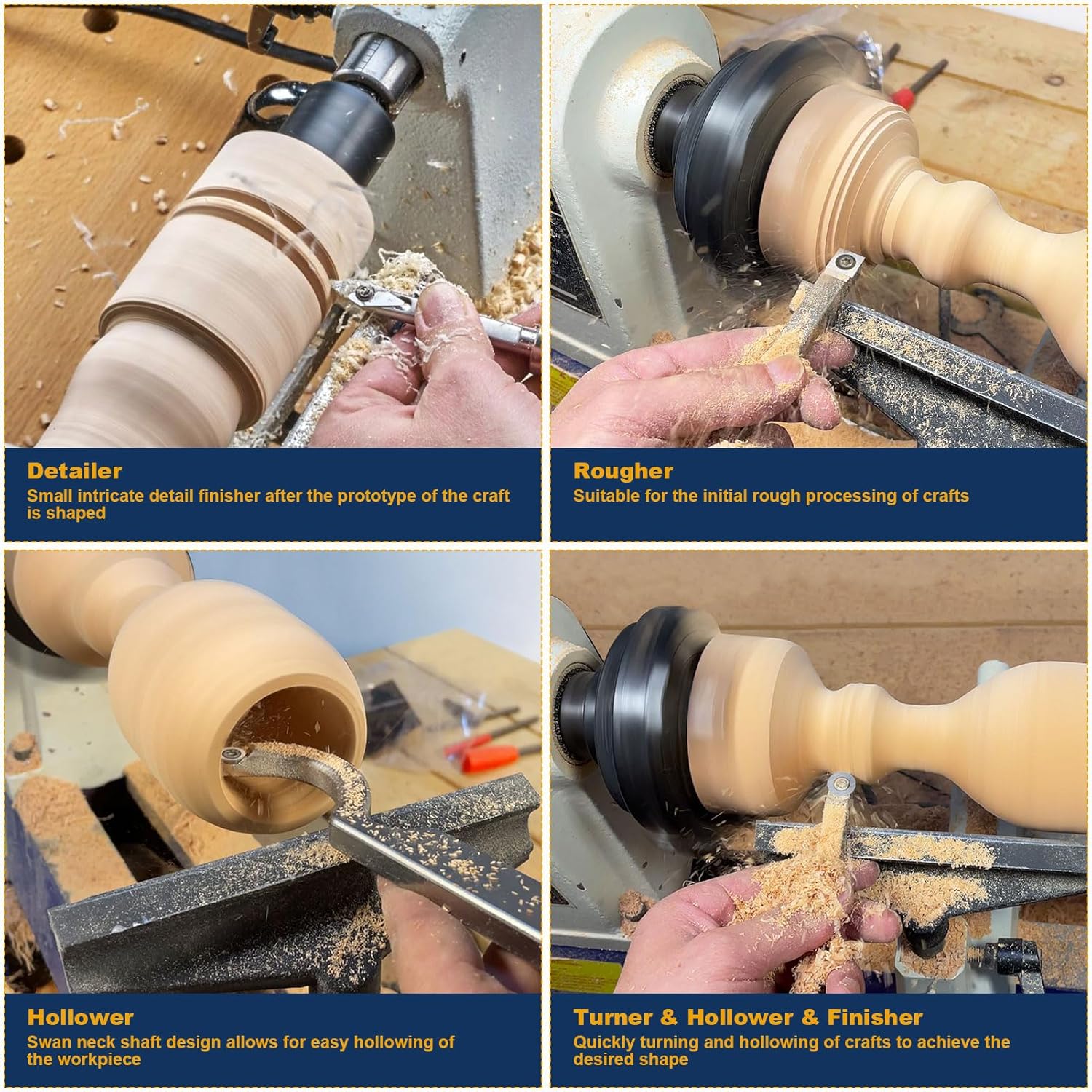 Detailer
Small intricate detail finisher after the prototype of the craft is shaped

Rougher
Suitable for the initial rough processing of crafts

Hollower
Swan neck shaft design allows for easy hollowing of the workpiece

Turner & Hollower & Finisher
Quickly turning and hollowing of crafts to achieve the desired shape