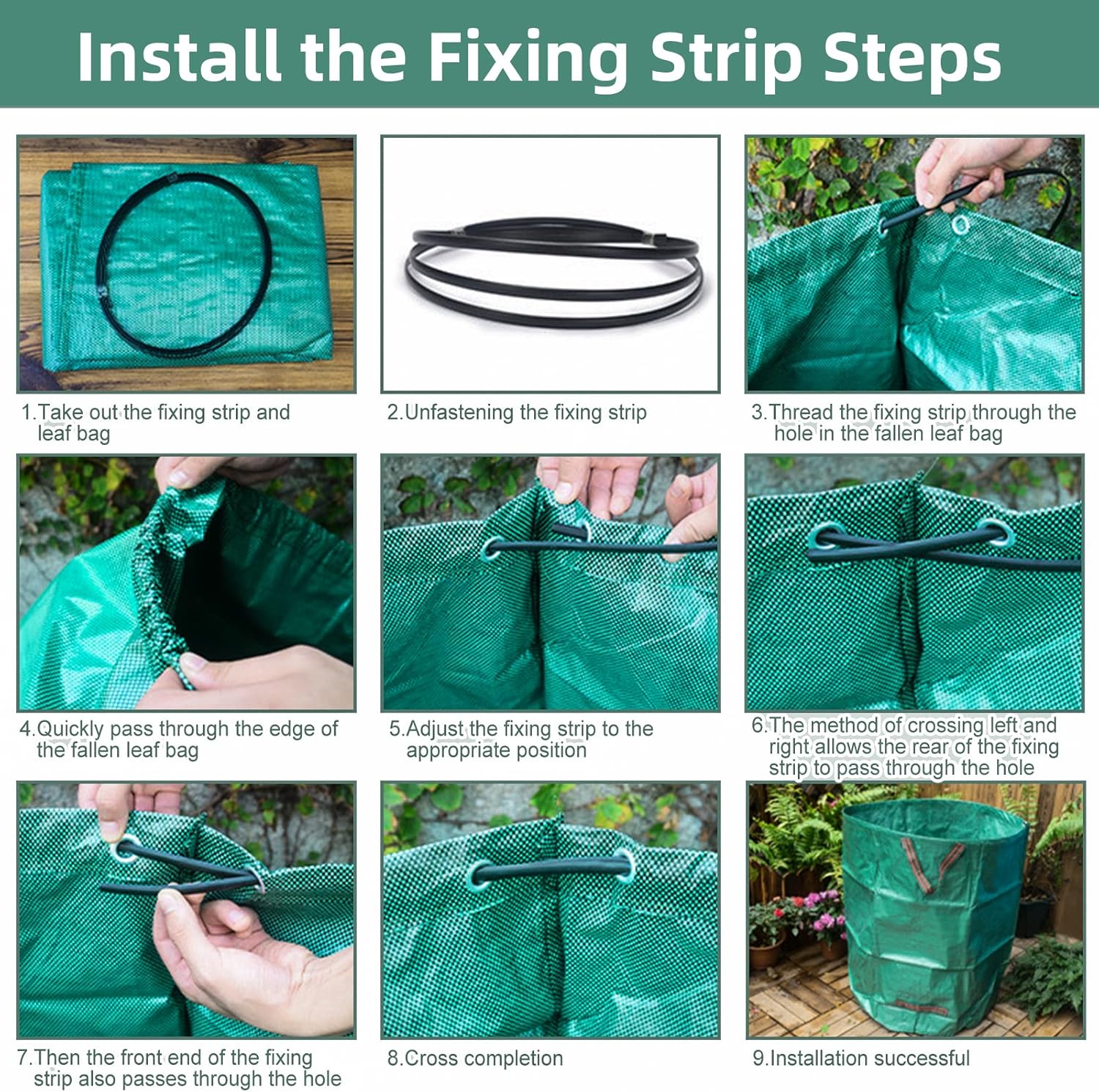 Install the Fixing Strip Steps

1.Take out the fixing strip and leaf bag

2.Unfastening the fixing strip

3.Thread the fixing strip through the hole in the fallen leaf bag

4.Quickly pass through the edge of the fallen leaf bag

5.Adjust the fixing strip to the appropriate position

6.The method of crossing left and right allows the rear of the fixing strip to pass through the hole

7.Then the front end of the fixing strip also passes through the hole

8.Cross completion

9.Installation successful