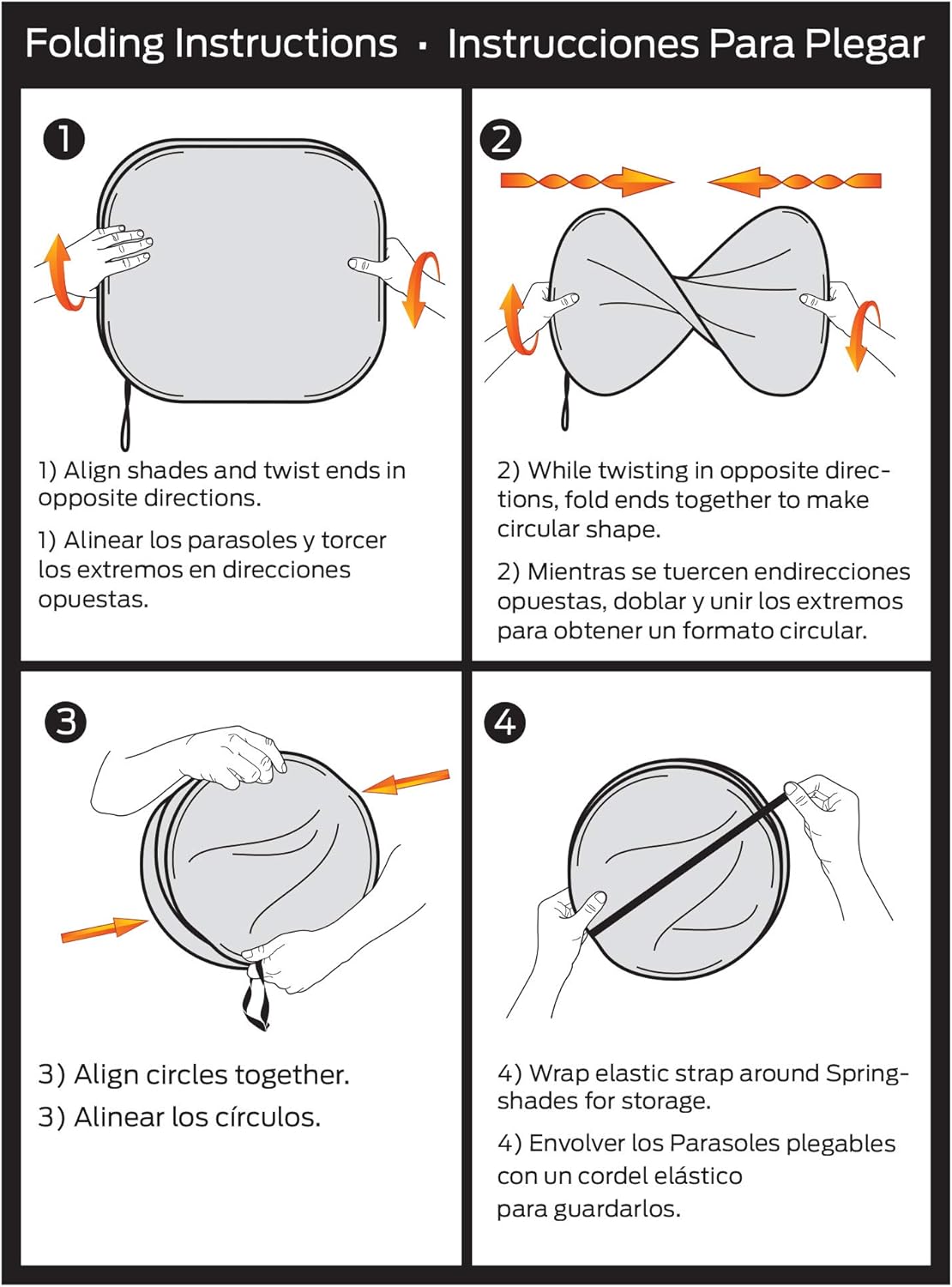 Folding Instructions · Instrucciones Para Plegar

1

1) Align shades and twist ends in opposite directions.

1) Alinear los parasoles y torcer los extremos en direcciones opuestas.

2

2) While twisting in opposite directions, fold ends together to make circular shape.

2) Mientras se tuercen endirecciones opuestas, doblar y unir los extremos para obtener un formato circular.

3

3) Align circles together.

3) Alinear los círculos.

4

4) Wrap elastic strap around Springshades for storage.

4) Envolver los Parasoles plegables con un cordel elástico para guardarlos.