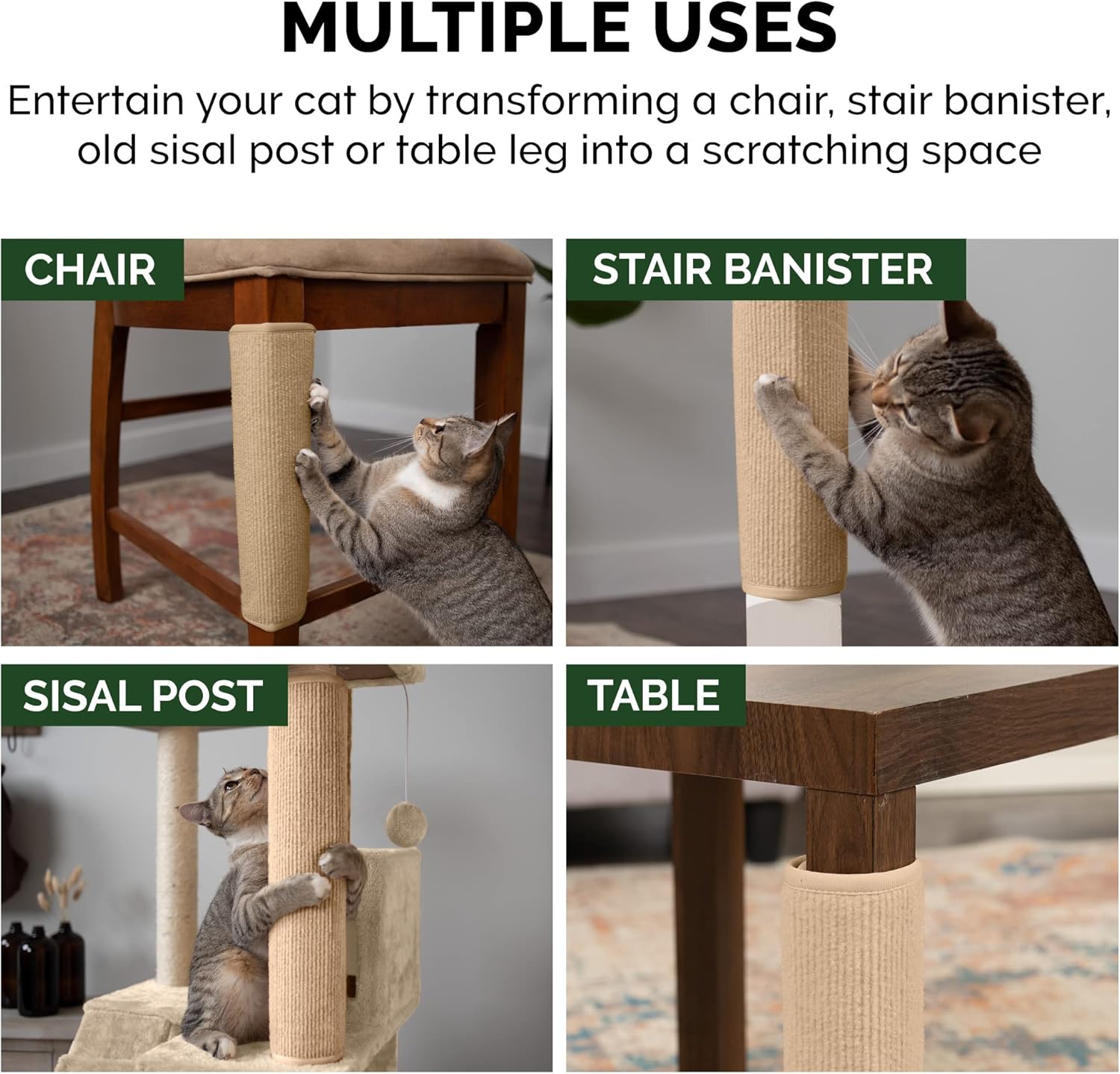 MULTIPLE USES

Entertain your cat by transforming a chair, stair banister, old sisal post or table leg into a scratching space

CHAIR

STAIR BANISTER

SISAL POST

TABLE