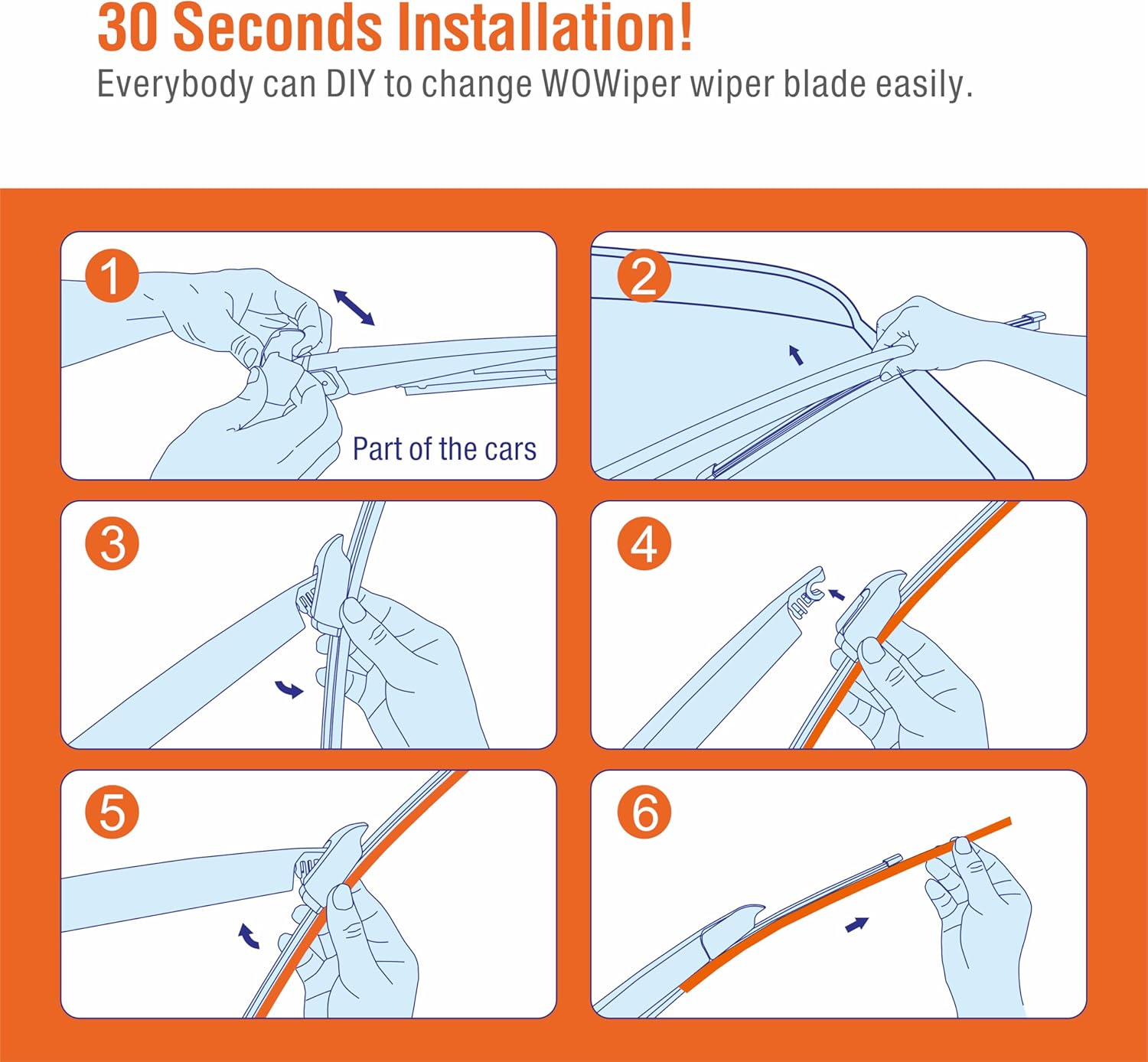 30 Seconds Installation!

Everybody can DIY to change WOWiper wiper blade easily.

1

Part of the cars

2

3

4

5

6