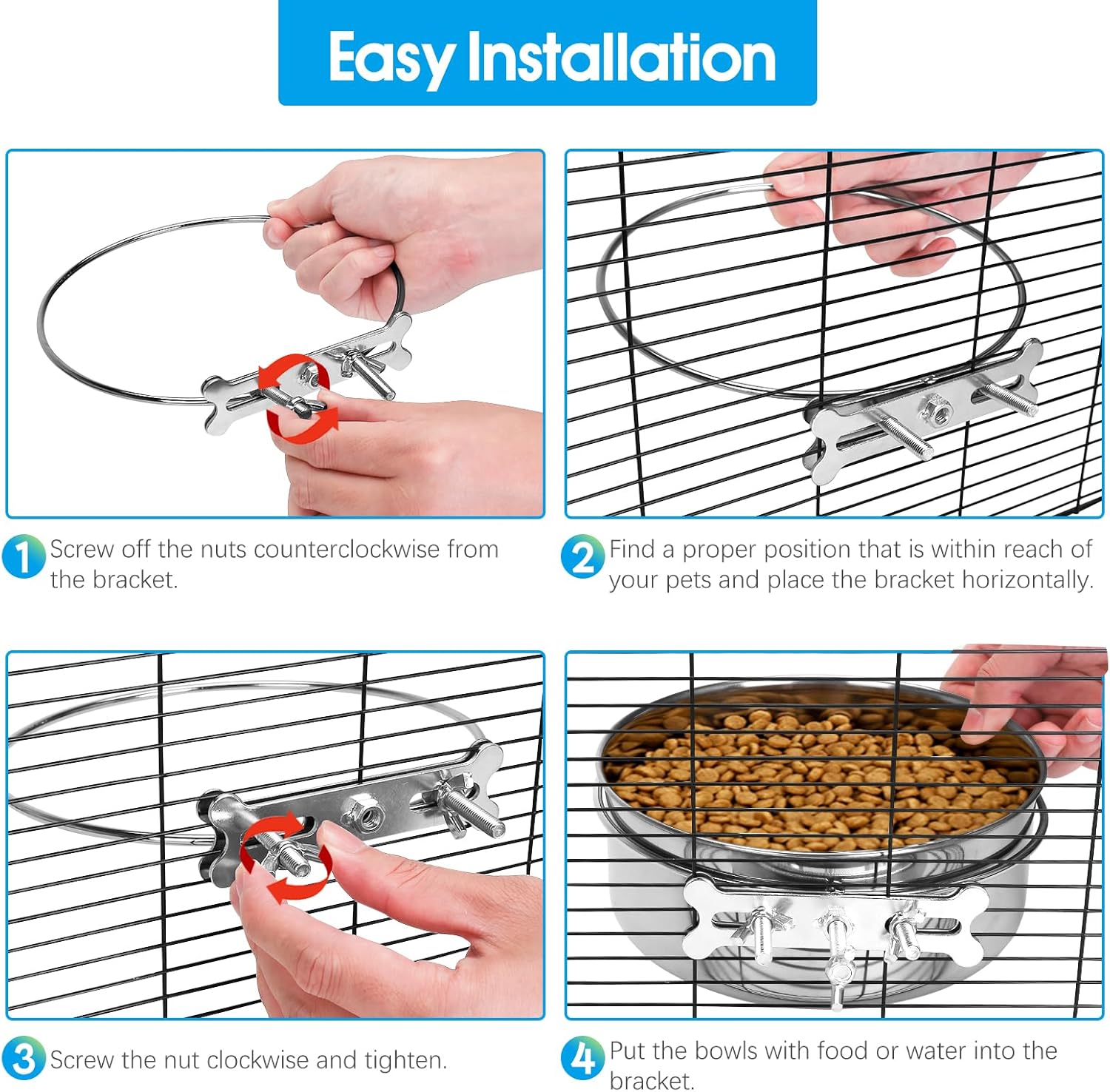 Easy Installation

1 Screw off the nuts counterclockwise from the bracket.

2 Find a proper position that is within reach of your pets and place the bracket horizontally.

3 Screw the nut clockwise and tighten.

4 Put the bowls with food or water into the bracket.