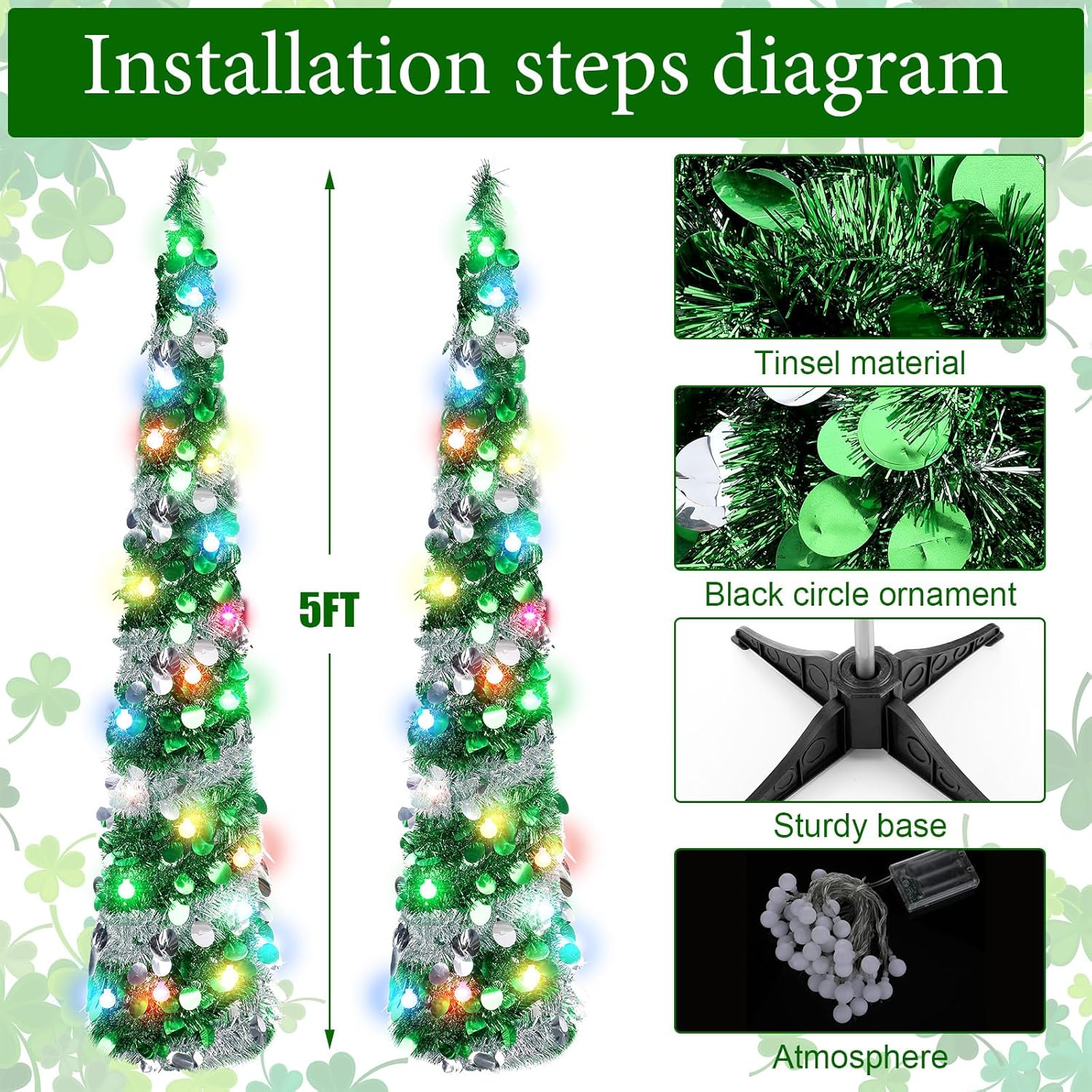 Installation steps diagram

5FT

Tinsel material

Black circle ornament

Sturdy base

Atmosphere