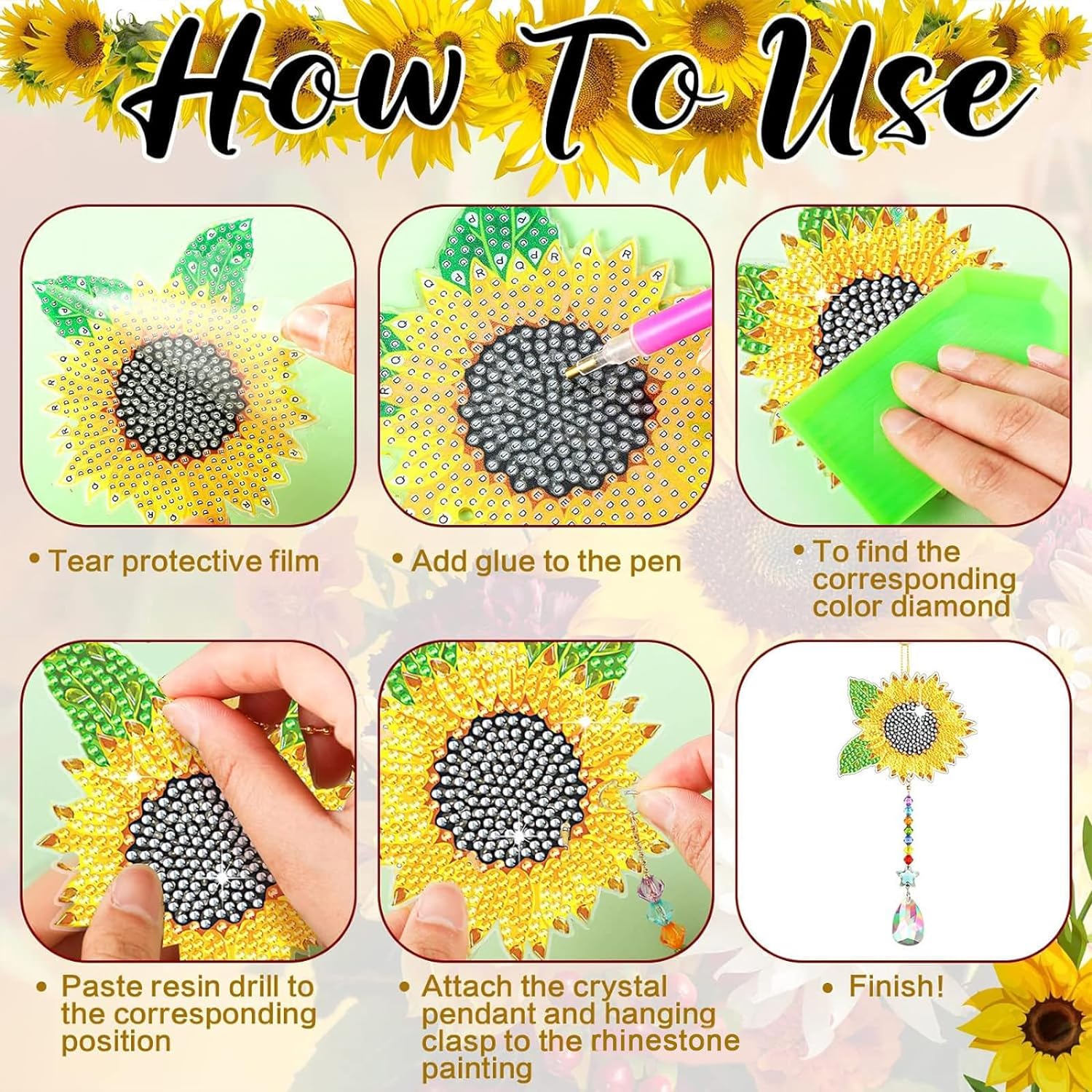 How To Use

• Tear protective film

• Add glue to the pen

• To find the corresponding color diamond

• Paste resin drill to the corresponding position

• Attach the crystal pendant and hanging clasp to the rhinestone painting

• Finish!