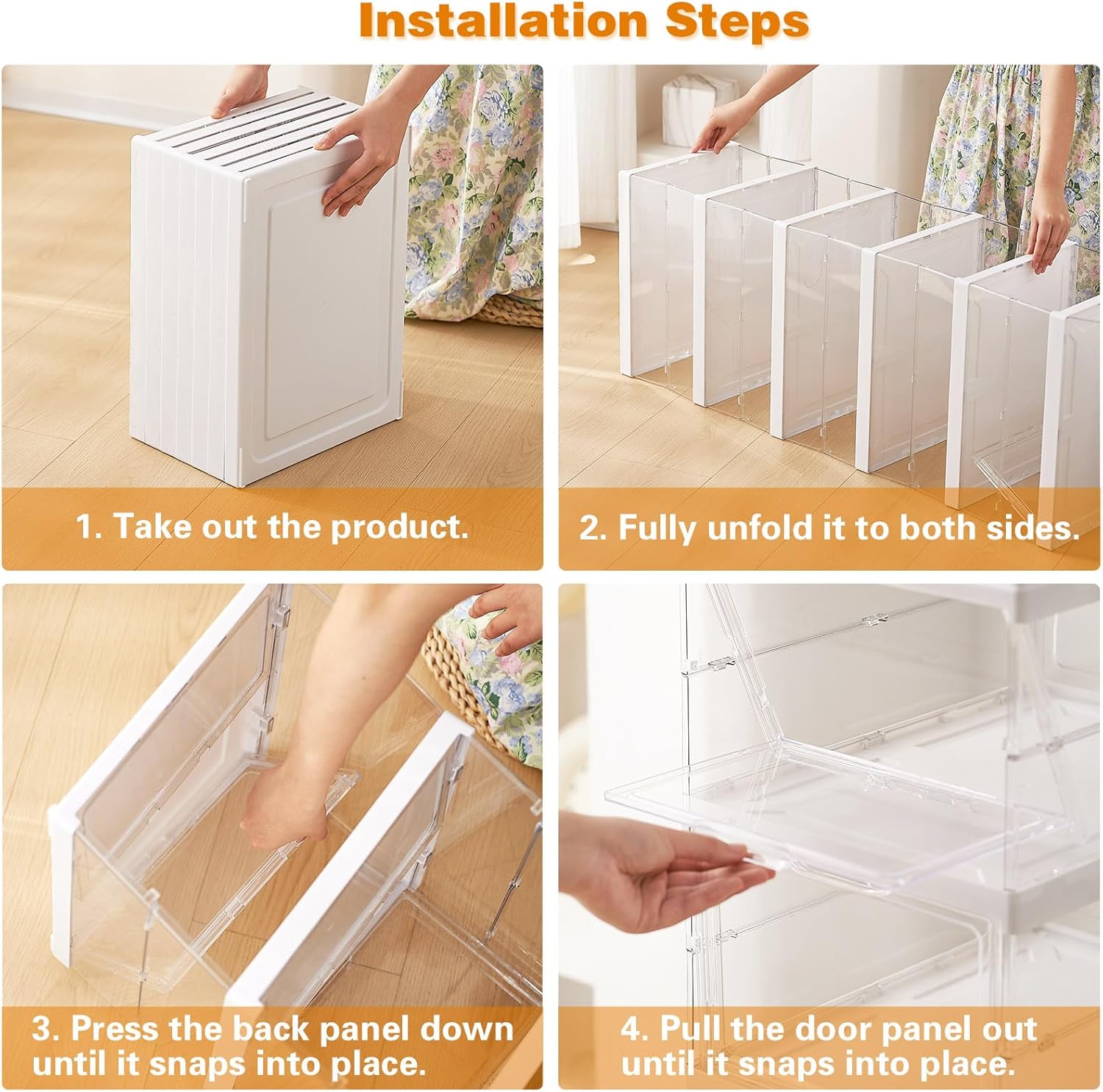 Installation Steps

1. Take out the product.

2. Fully unfold it to both sides.

3. Press the back panel down until it snaps into place.

4. Pull the door panel out until it snaps into place.