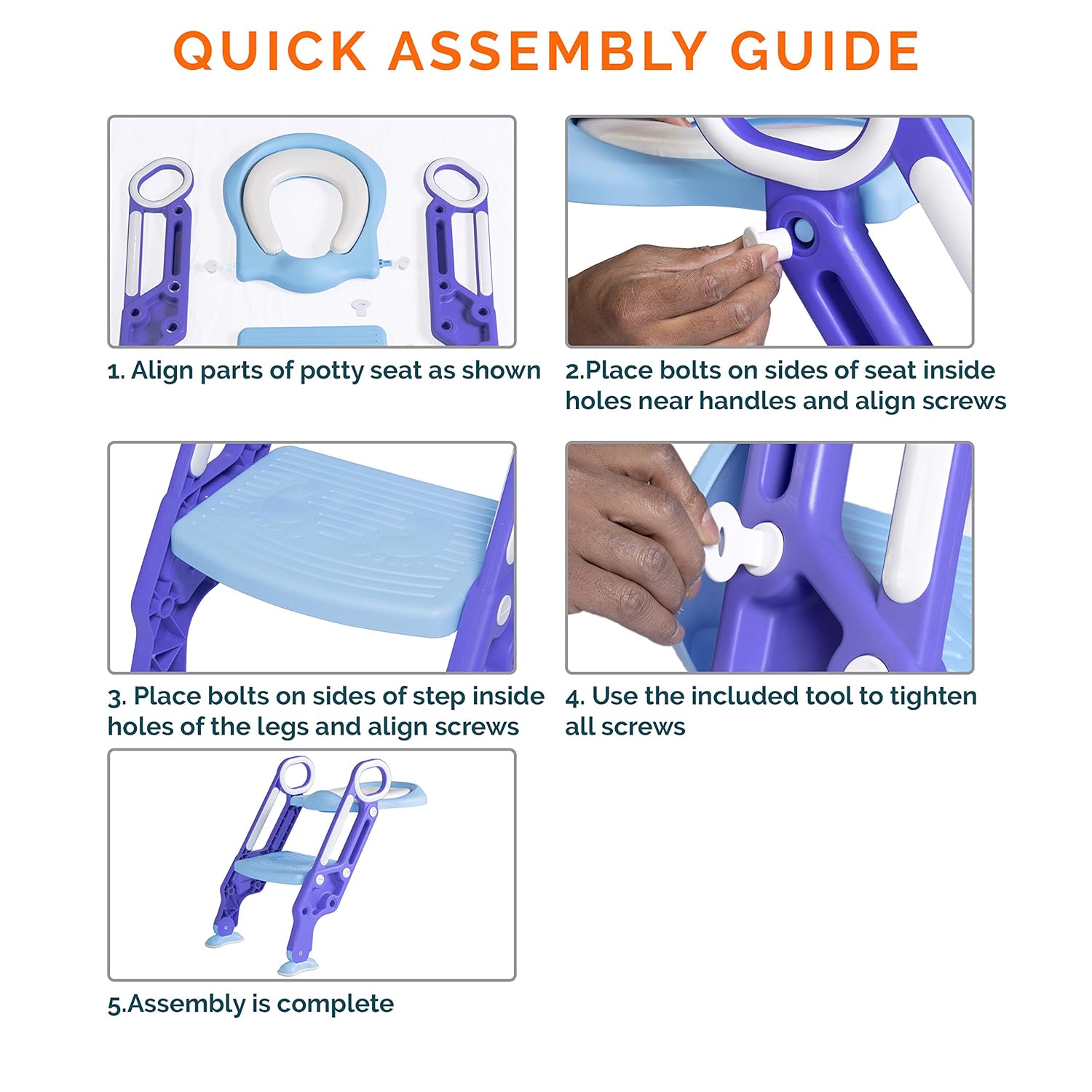 QUICK ASSEMBLY GUIDE

1. Align parts of potty seat as shown

2.Place bolts on sides of seat inside holes near handles and align screws

3. Place bolts on sides of step inside holes of the legs and align screws

4. Use the included tool to tighten all screws

5.Assembly is complete