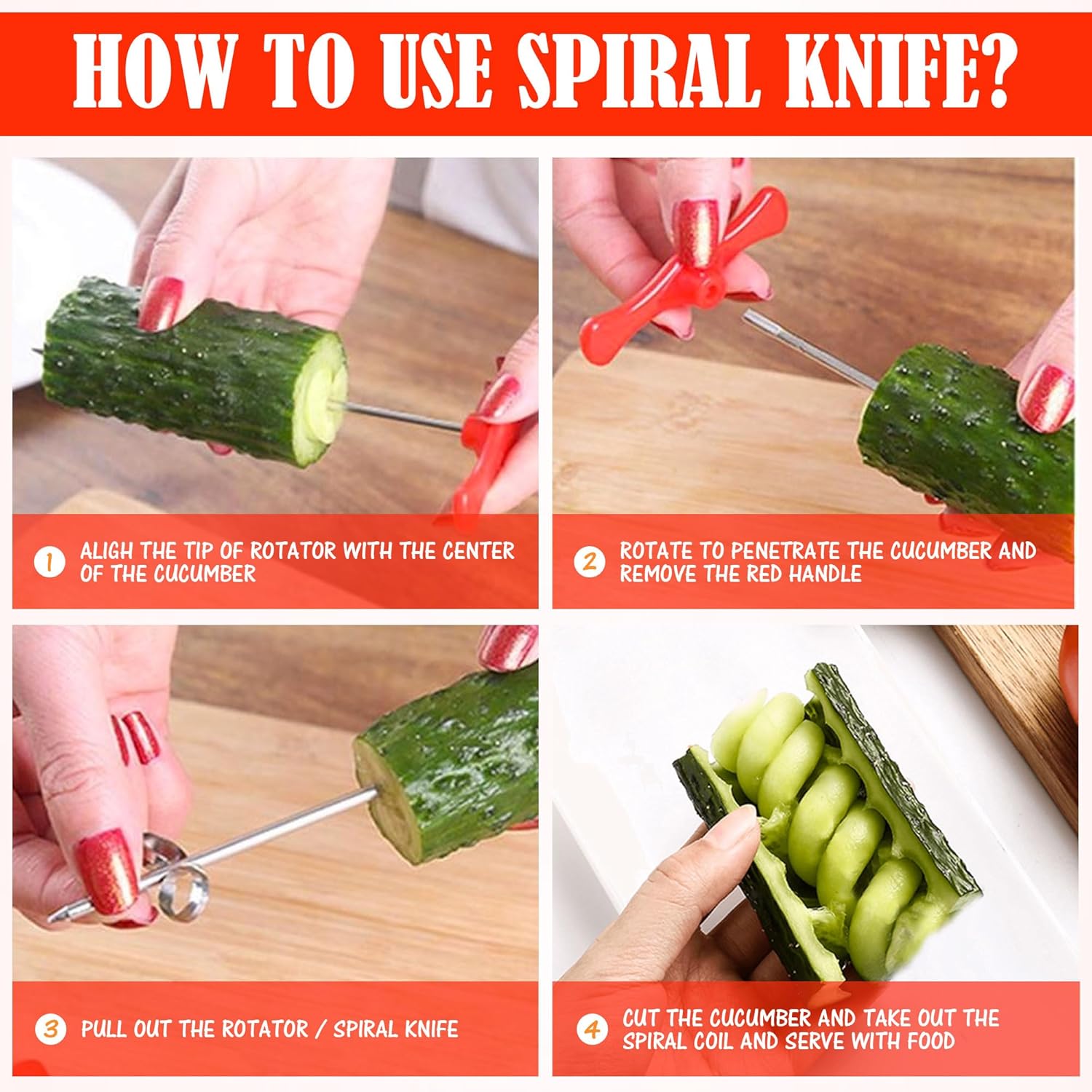 HOW TO USE SPIRAL KNIFE?

1 ALIGH THE TIP OF ROTATOR WITH THE CENTER OF THE CUCUMBER

2 ROTATE TO PENETRATE THE CUCUMBER AND REMOVE THE RED HANDLE

3 PULL OUT THE ROTATOR / SPIRAL KNIFE

4 CUT THE CUCUMBER AND TAKE OUT THE SPIRAL COIL AND SERVE WITH FOOD