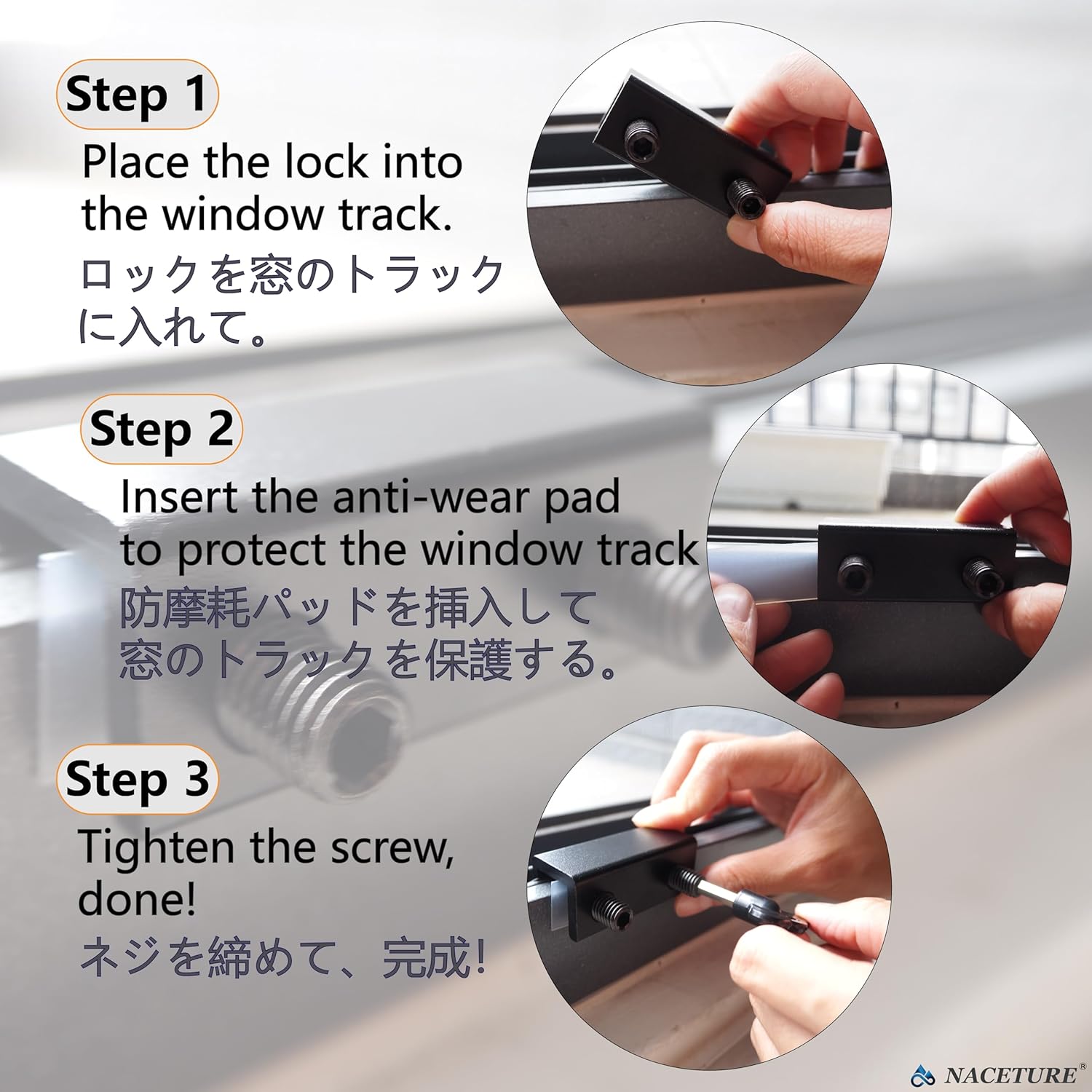 Step 1

Place the lock into the window track.
ロックを窓のトラックに入れて。

Step 2

Insert the anti-wear pad to protect the window track
防摩耗パッドを挿入して窓のトラックを保護する。

Step 3

Tighten the screw, done!
ネジを締めて、完成!

NACETURE®