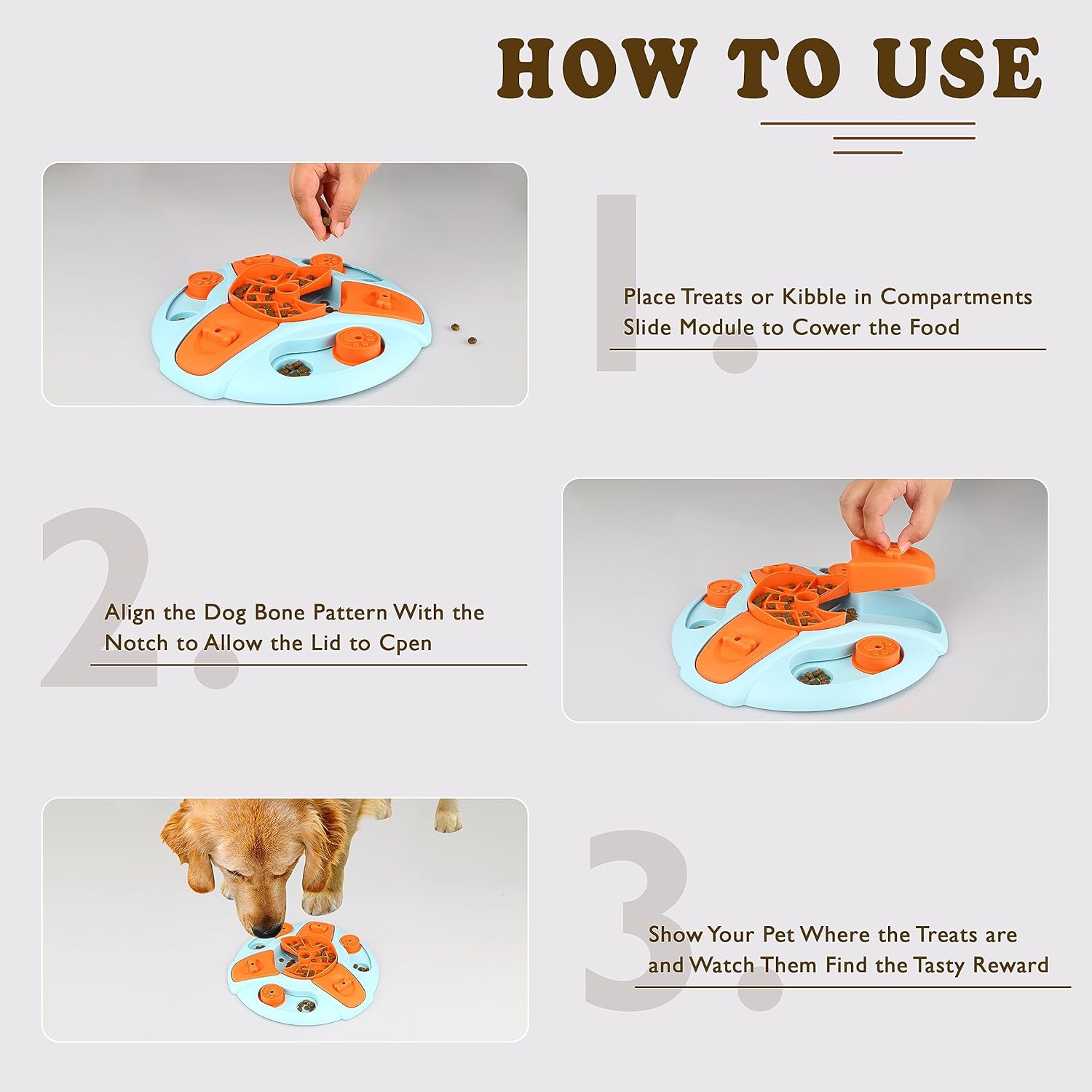 HOW TO USE

1.

Place Treats or Kibble in Compartments
Slide Module to Cower the Food

2.

Align the Dog Bone Pattern With the
Notch to Allow the Lid to Cpen

3.

Show Your Pet Where the Treats are
and Watch Them Find the Tasty Reward