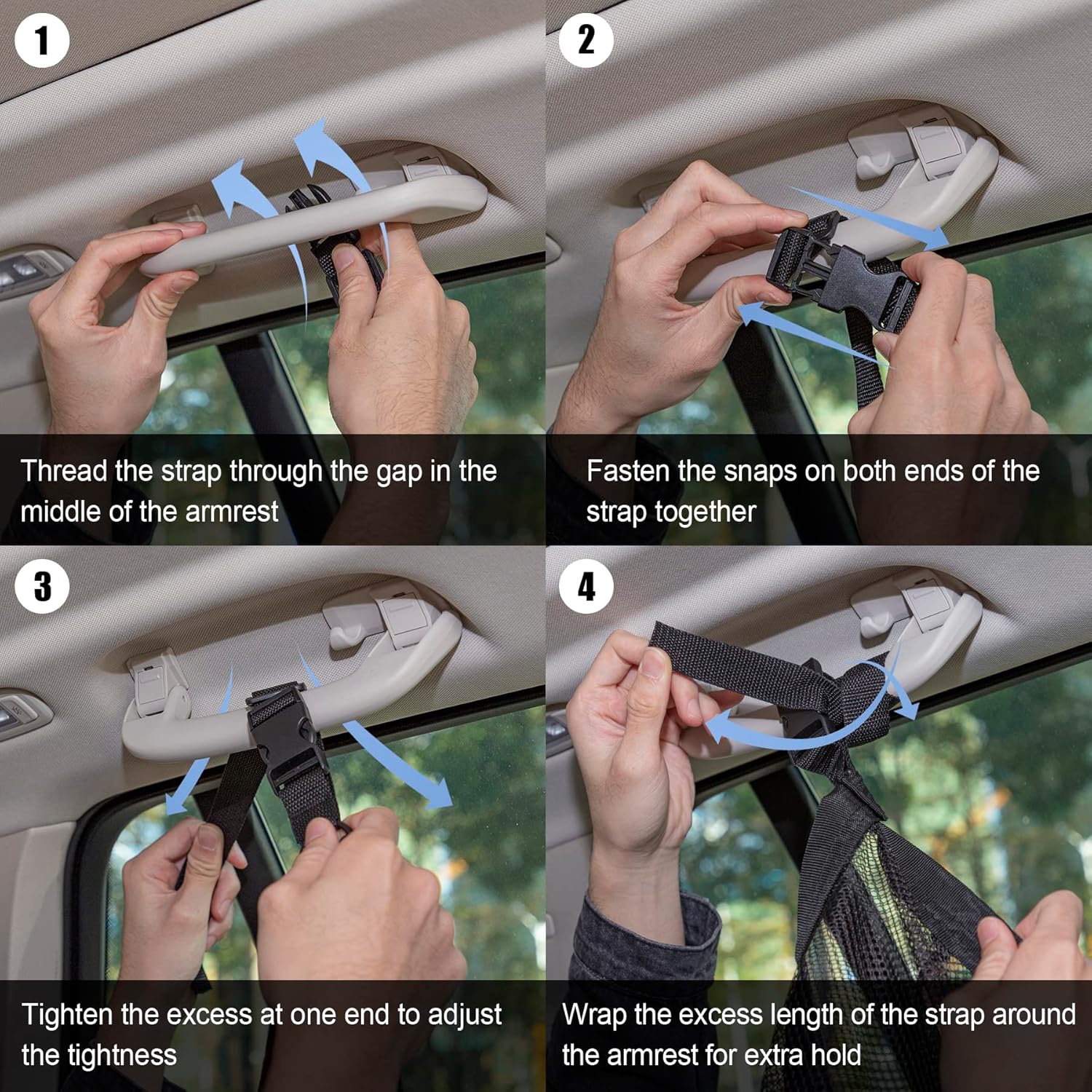 1

Thread the strap through the gap in the middle of the armrest

2

Fasten the snaps on both ends of the strap together

3

Tighten the excess at one end to adjust the tightness

4

Wrap the excess length of the strap around the armrest for extra hold