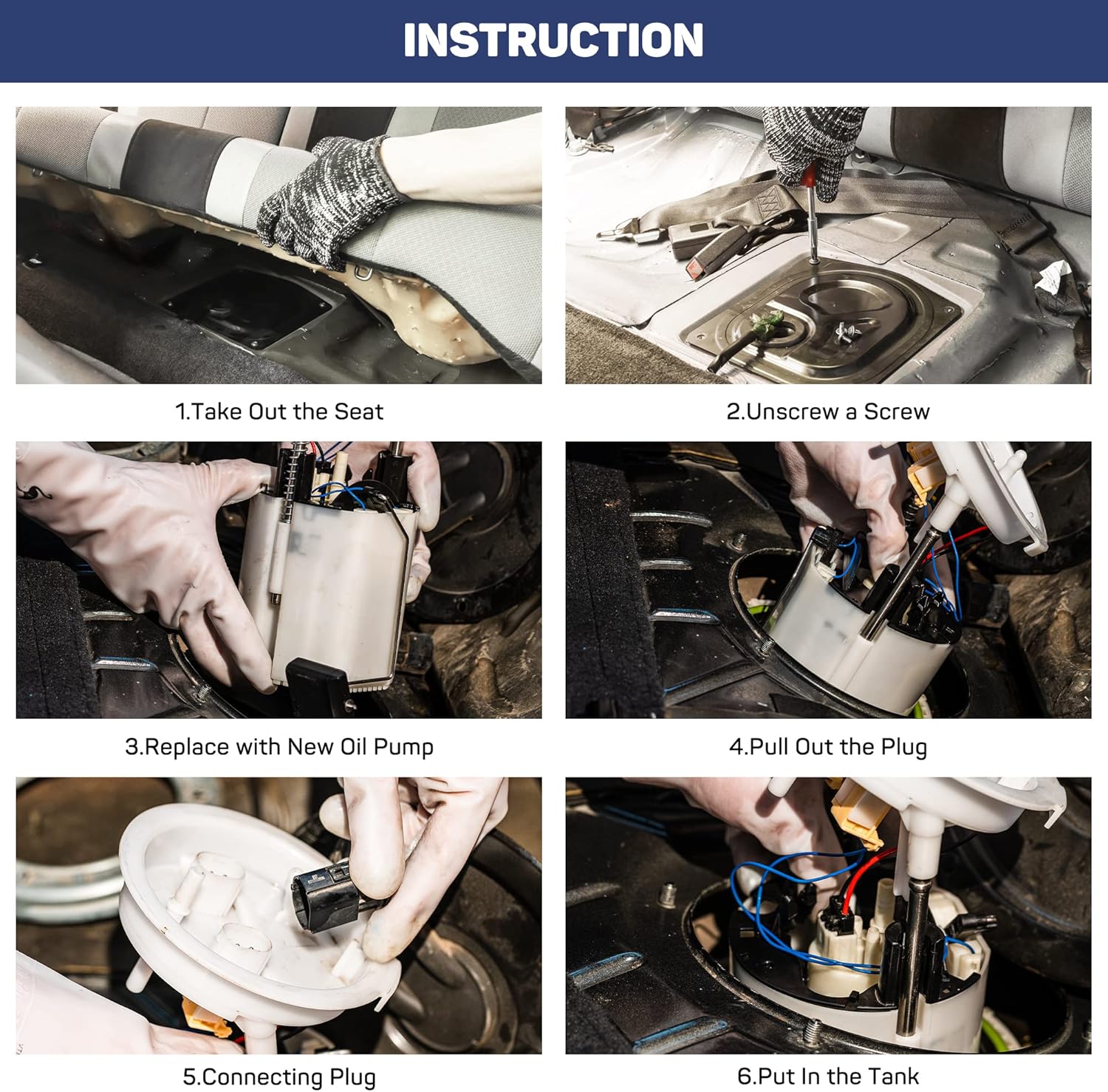 INSTRUCTION

1.Take Out the Seat

2.Unscrew a Screw

3.Replace with New Oil Pump

4.Pull Out the Plug

5.Connecting Plug

6.Put In the Tank