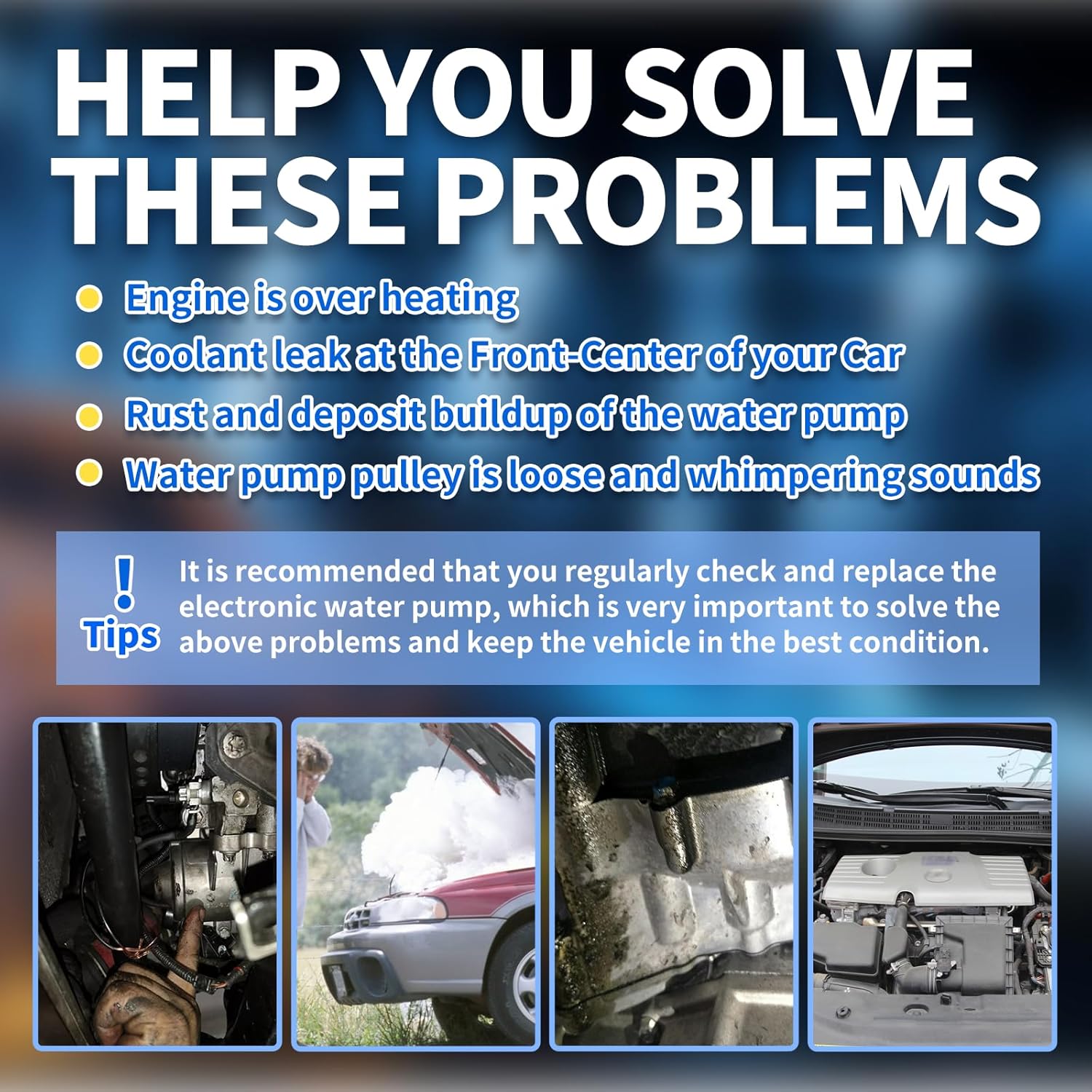 HELP YOU SOLVE THESE PROBLEMS

Engine is over heating
Coolant leak at the Front-Center of your Car
Rust and deposit buildup of the water pump
Water pump pulley is loose and whimpering sounds

!
Tips

It is recommended that you regularly check and replace the electronic water pump, which is very important to solve the above problems and keep the vehicle in the best condition.