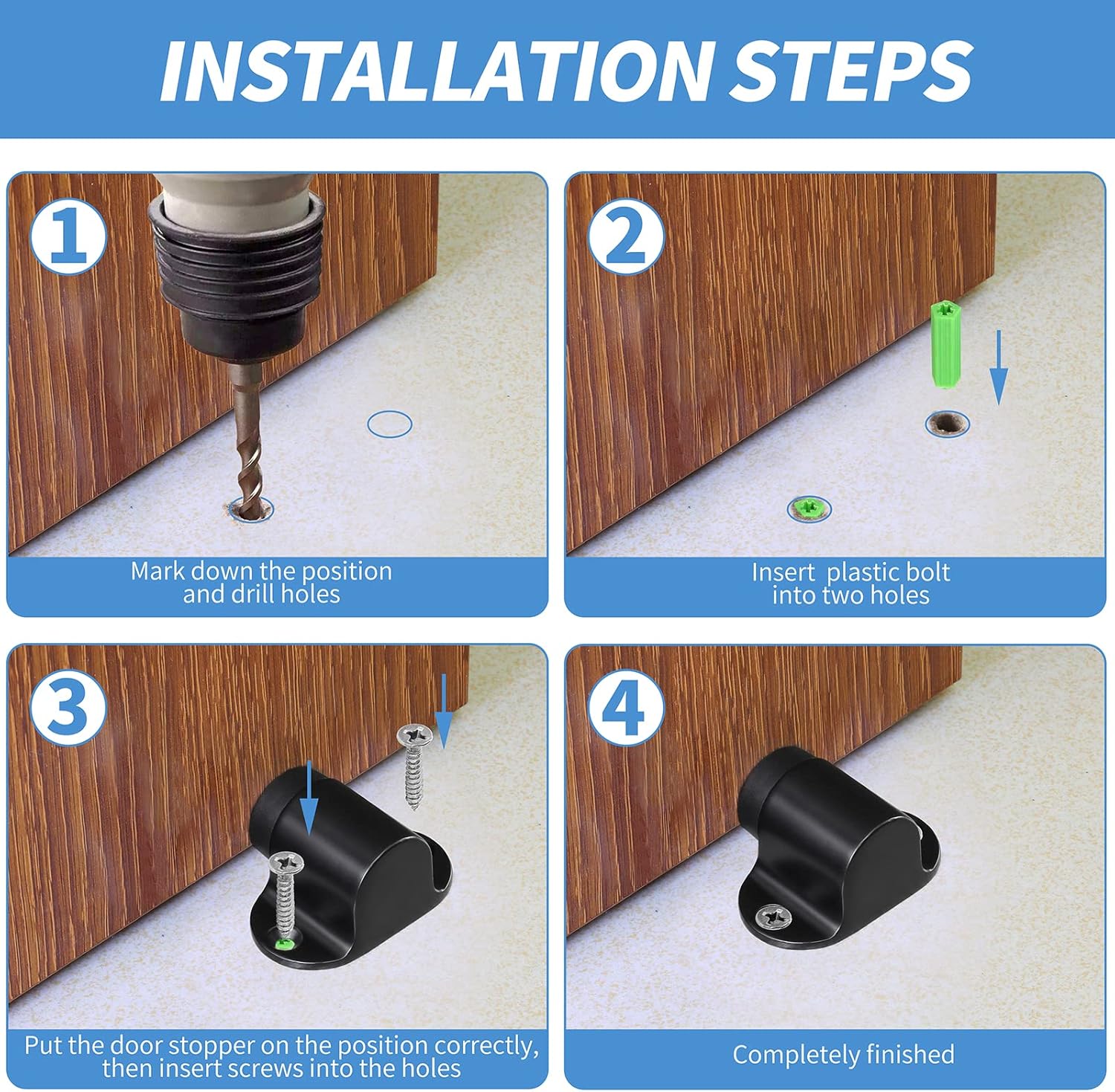 INSTALLATION STEPS

1

Mark down the position and drill holes

2

Insert  plastic bolt into two holes

3

Put the door stopper on the position correctly, then insert screws into the holes

4

Completely finished